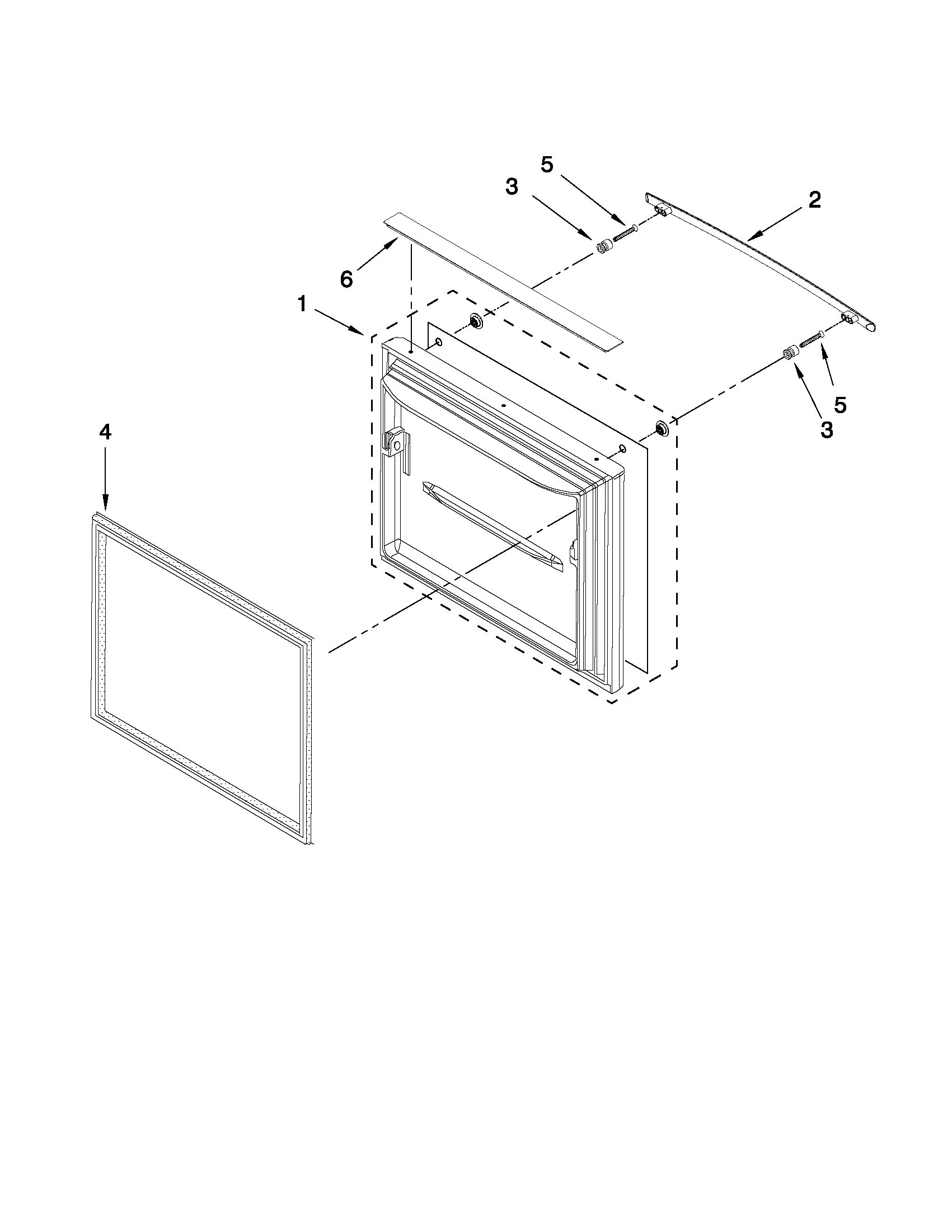 5
3
2
6
1
5
3
4