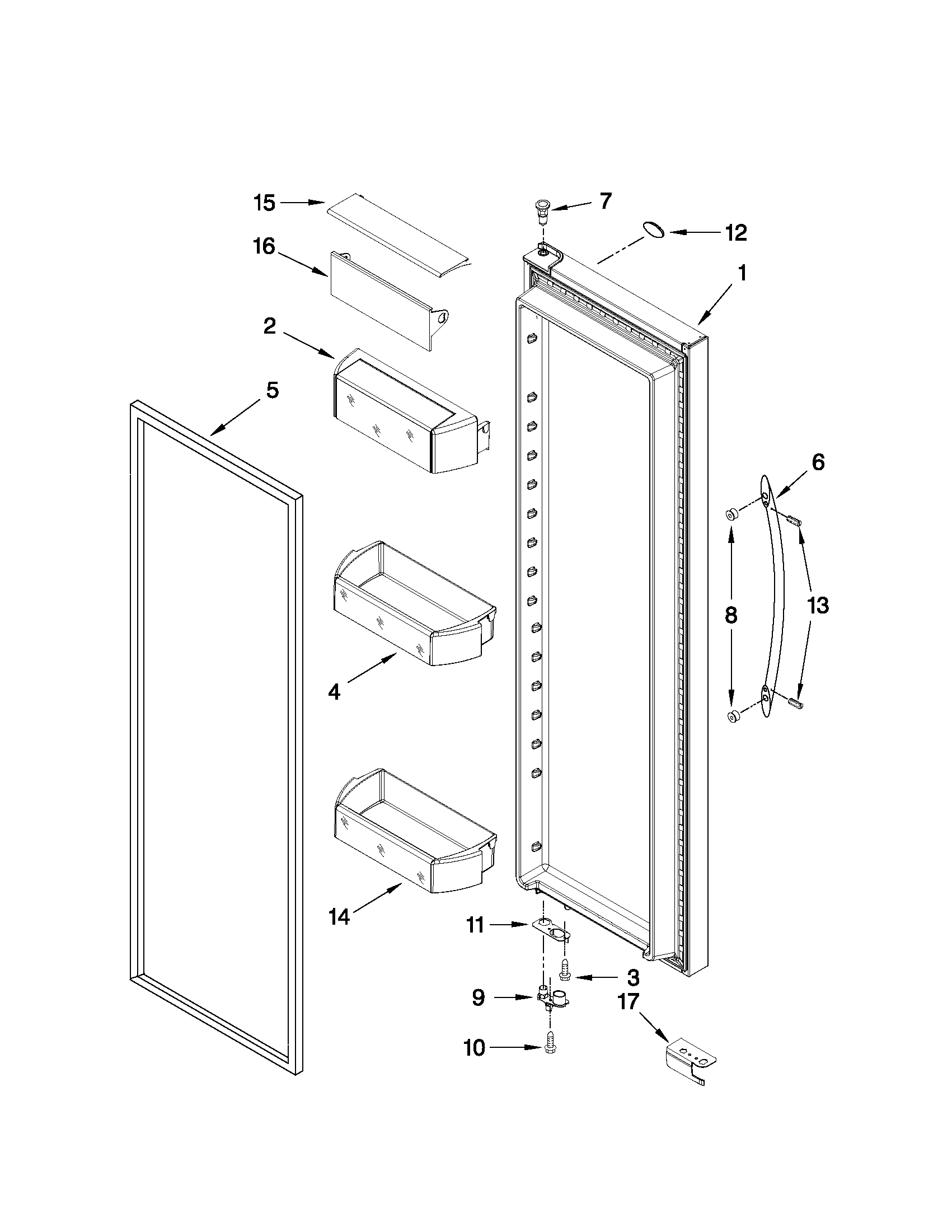 15
7
12
16
1
2
5
6
8
13
4
14
11
3
9
17
10