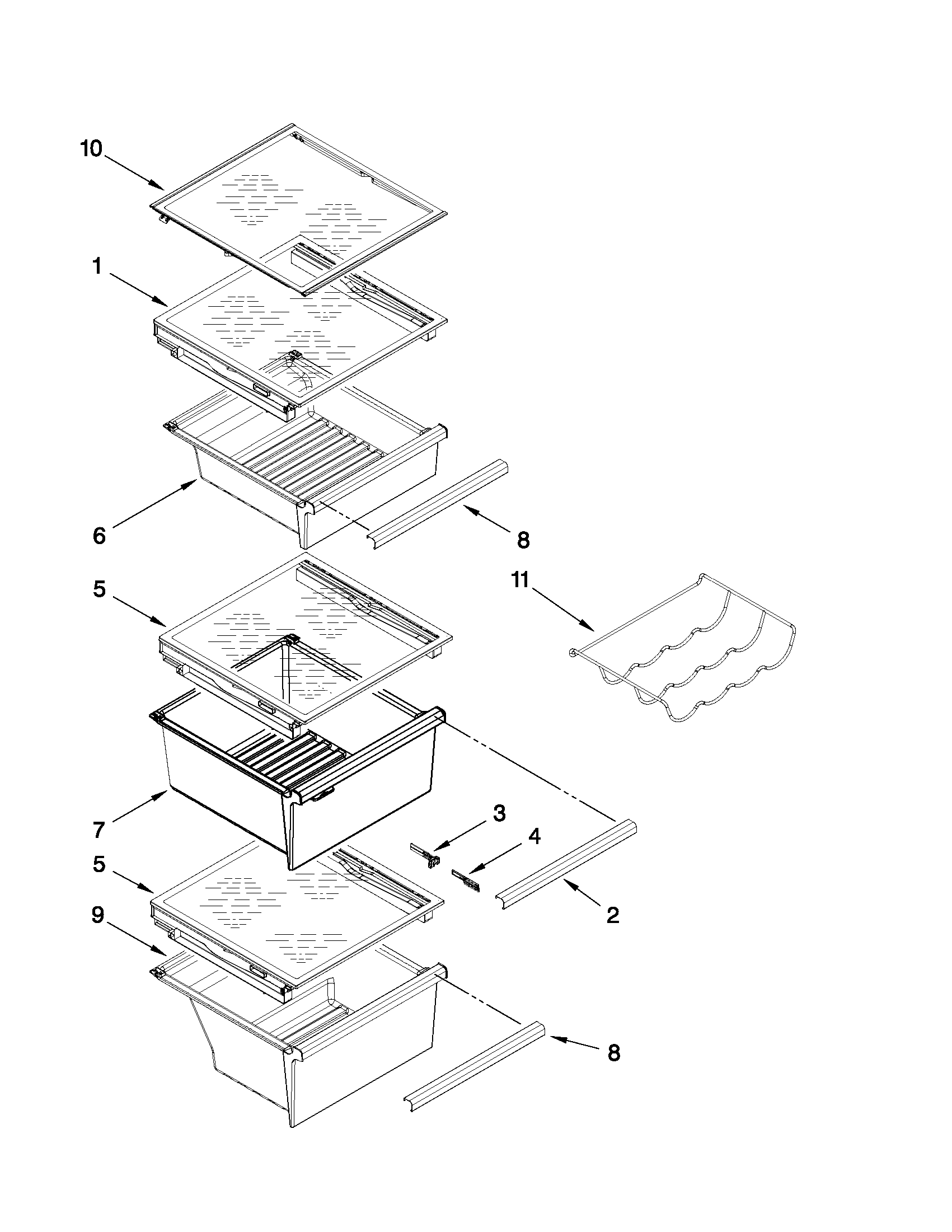 10
1
6
8
5
11
7
3
4
5
2
9
8