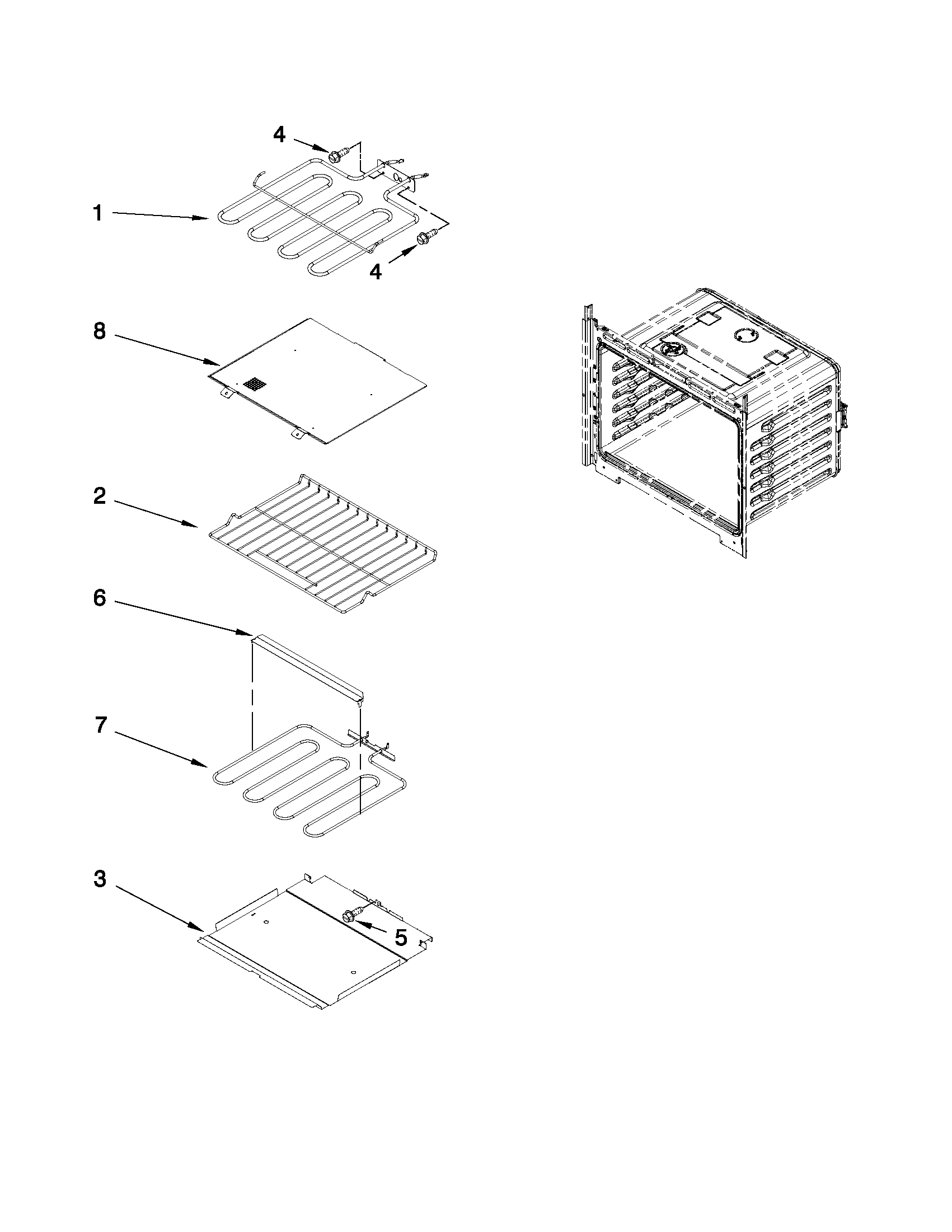 4
1
4
8
2
6
7
3
5