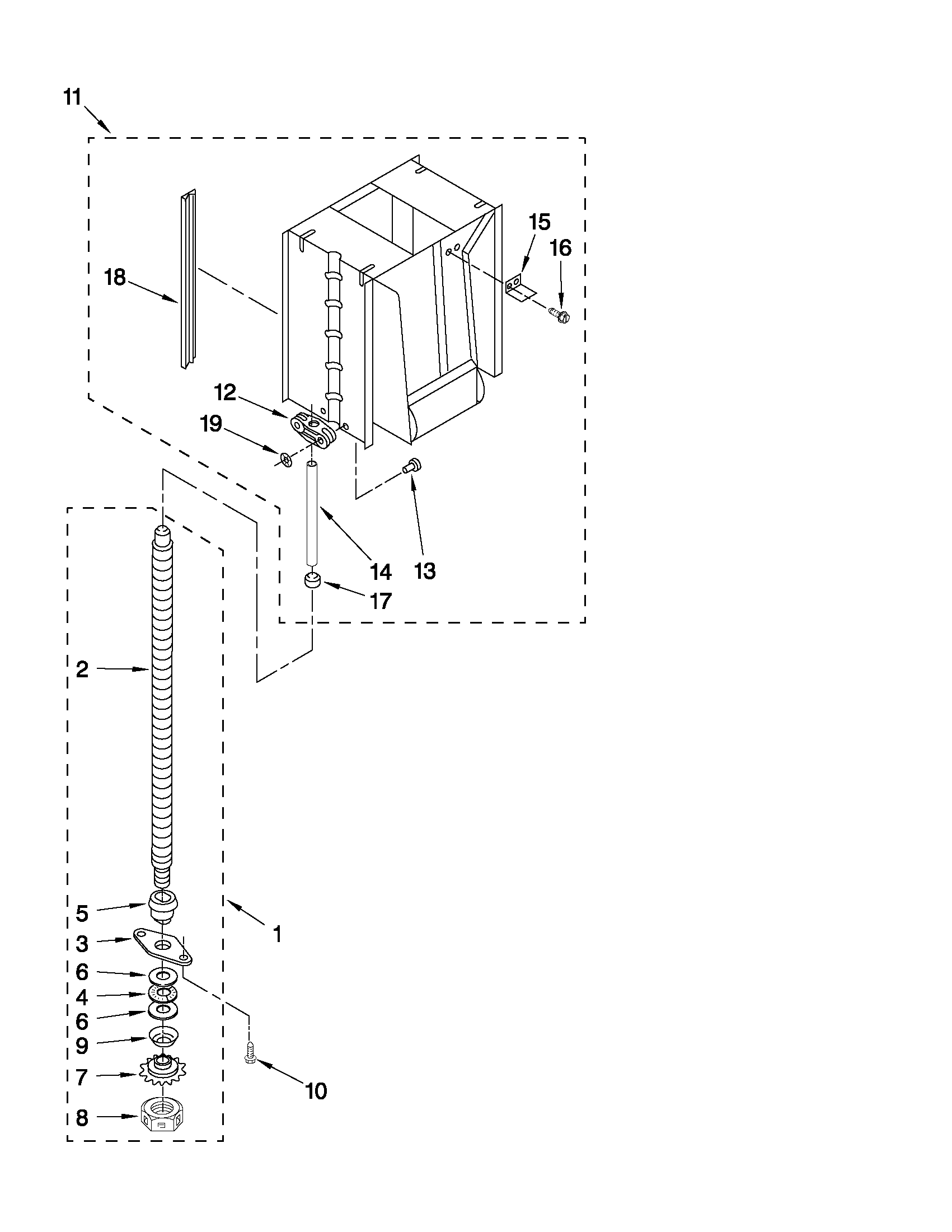 11
15
16
18
12
19
14
13
17
2
5
3
6
4
6
9
7
8
1
10