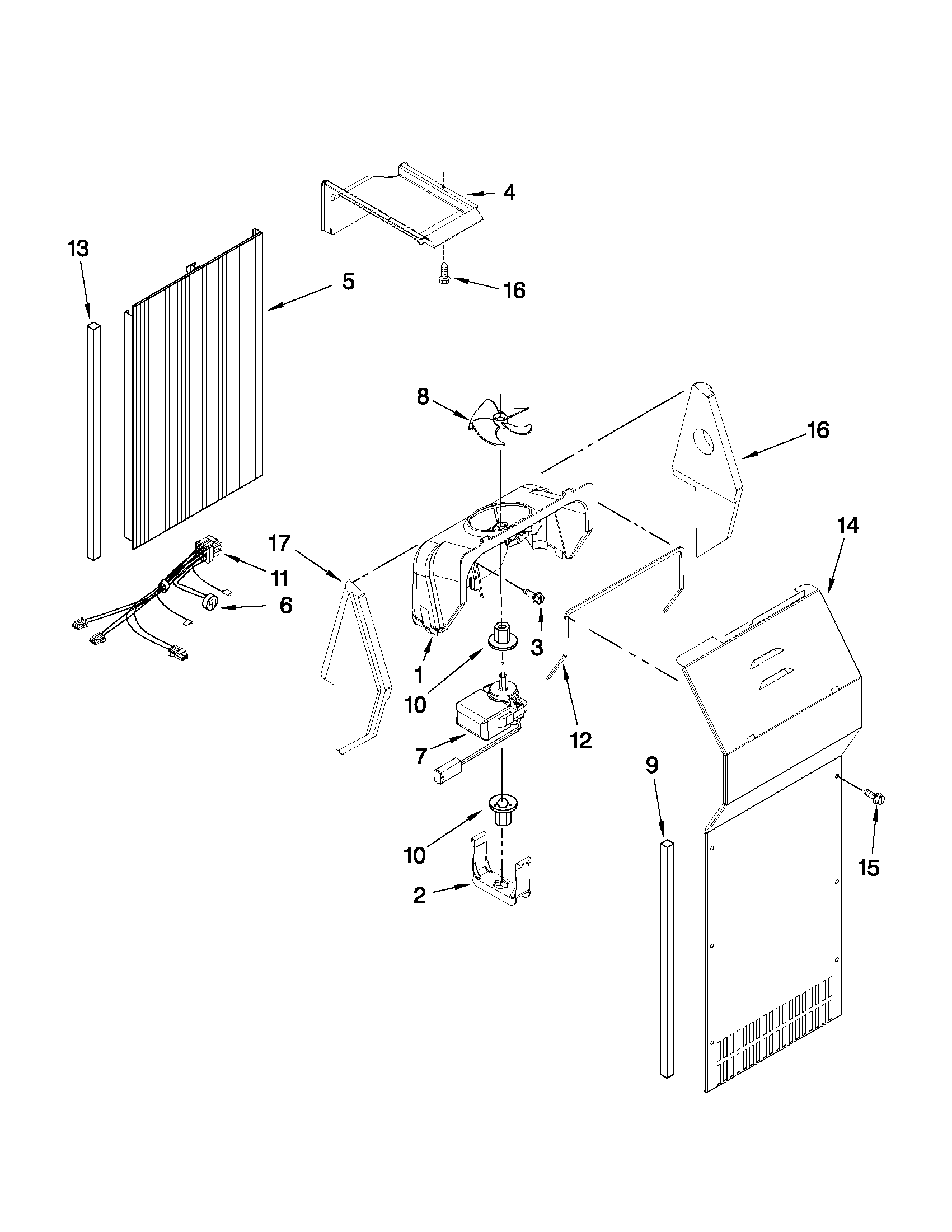 4
13
5
16
8
16
14
17
11
6
3
1
10
12
7
9
10
15
2