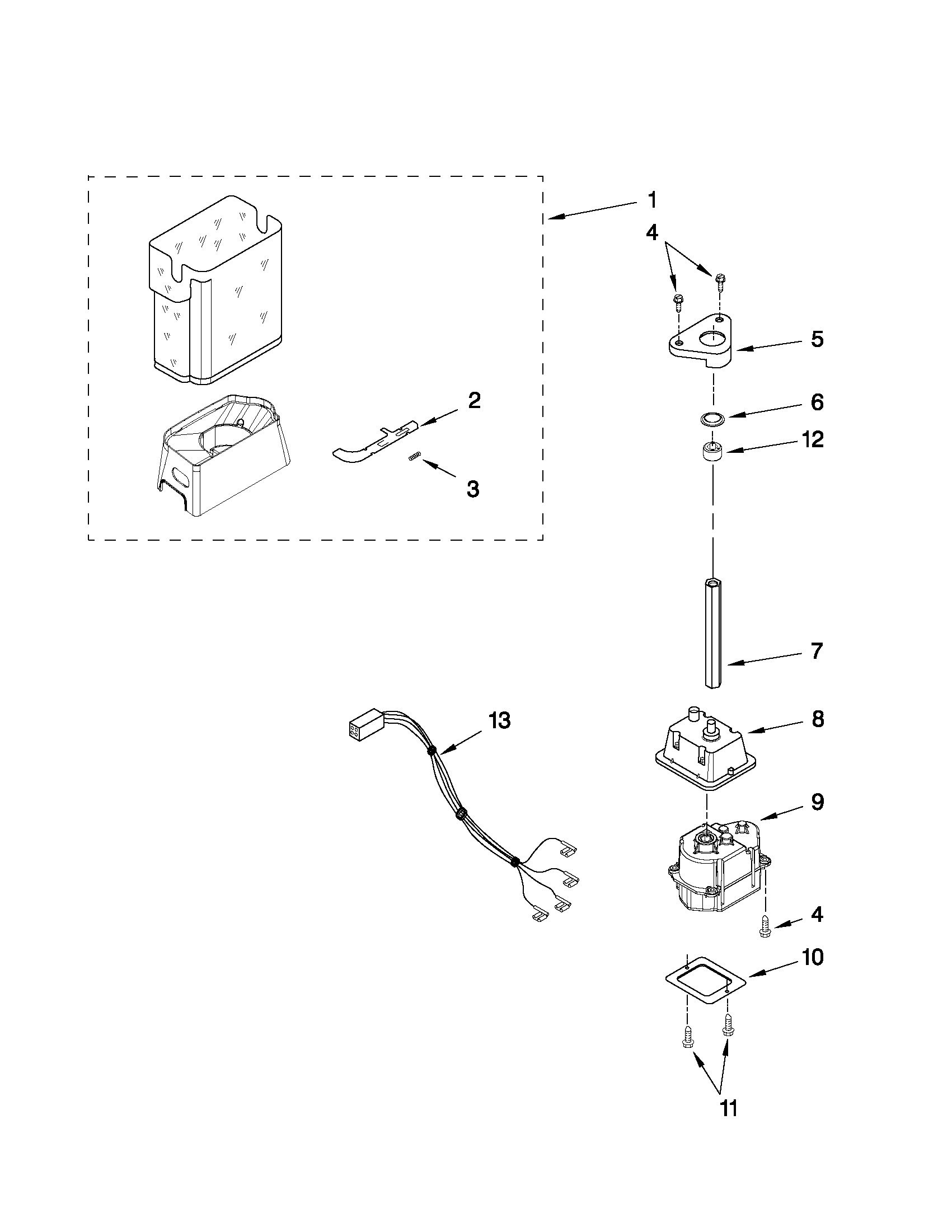 1
4
5
2
6
12
3
7
13
8
9
4
10
11