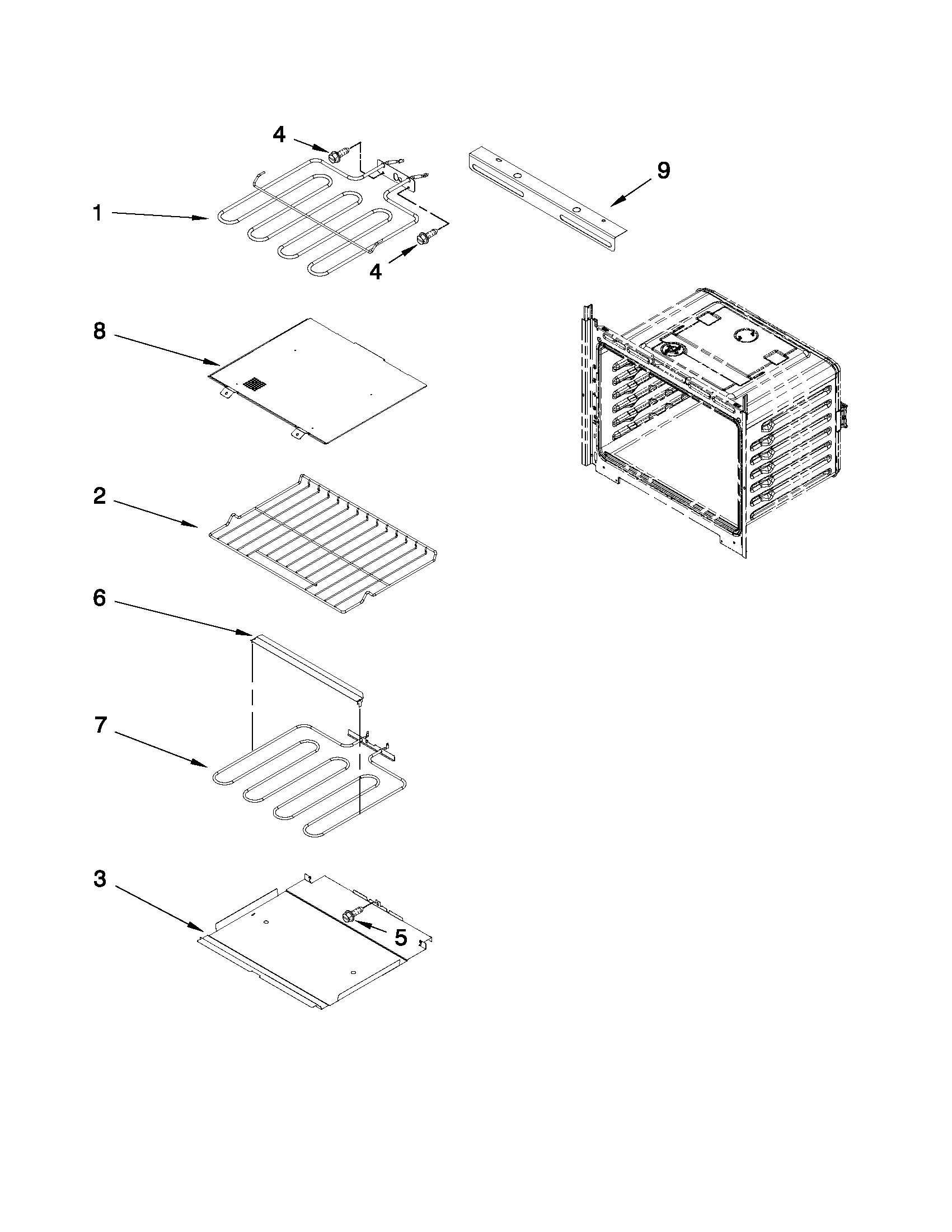 4
9
1
4
8
2
6
7
3
5