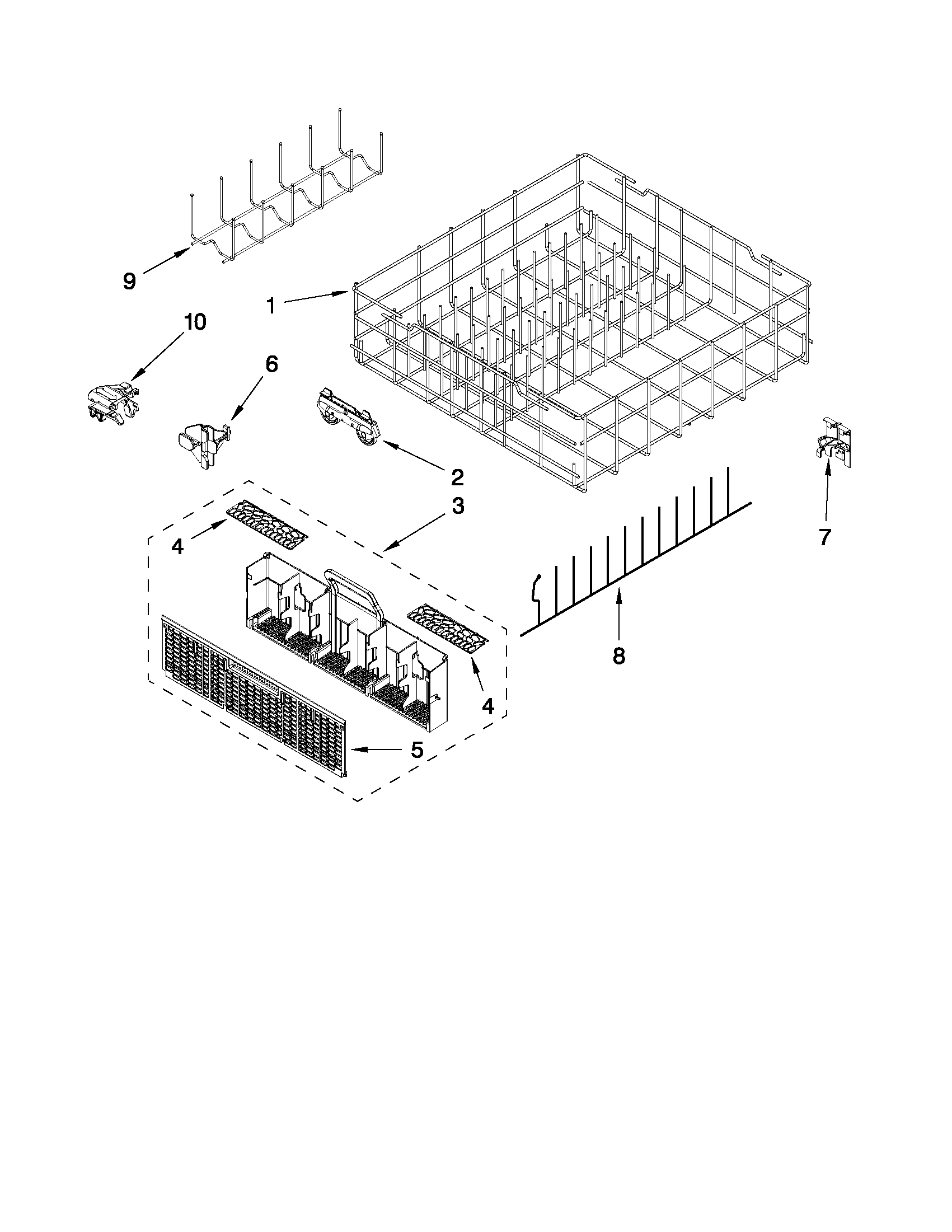 9
1
10
6
2
3
4
7
8
4
5