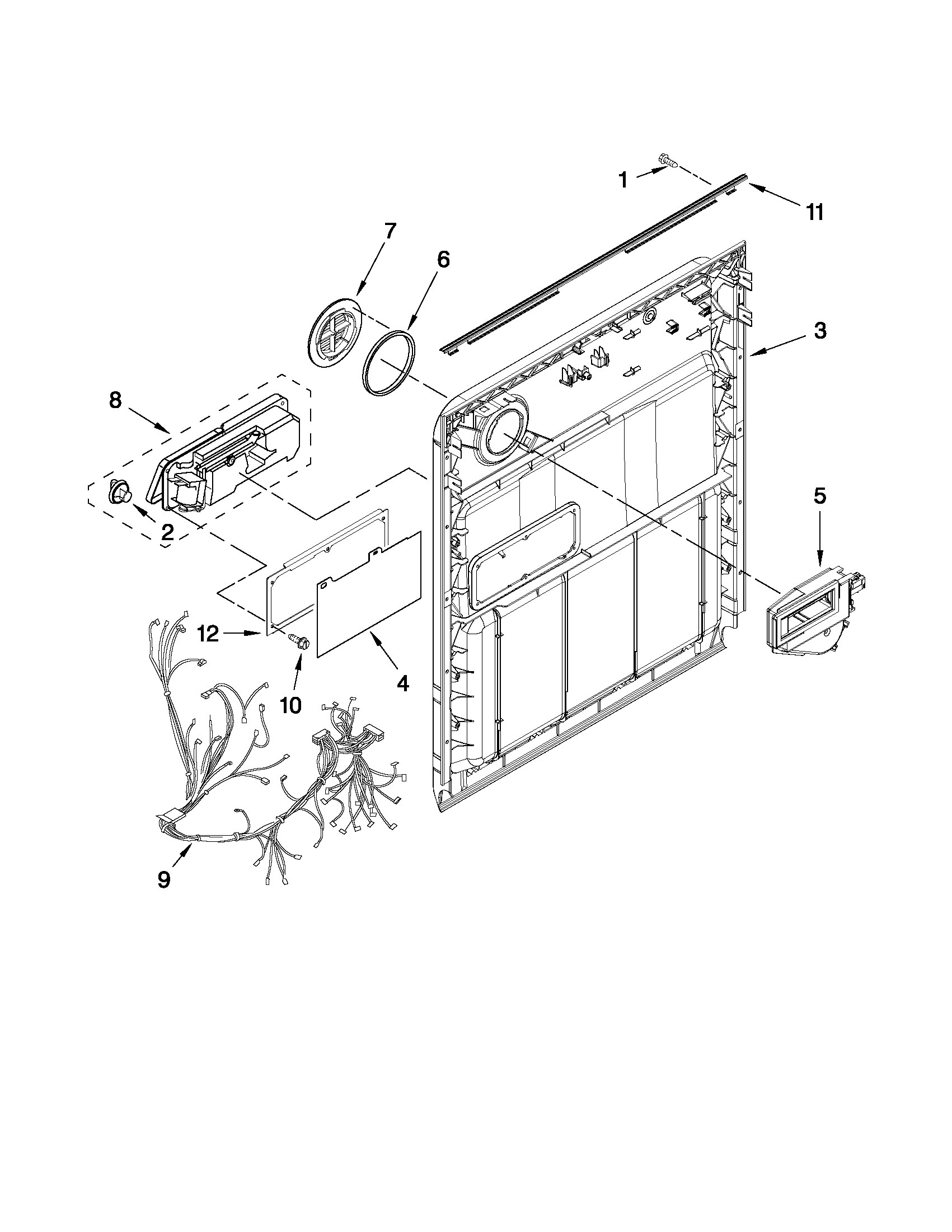 1
11
7
6
3
8
2
5
12
10
4
9