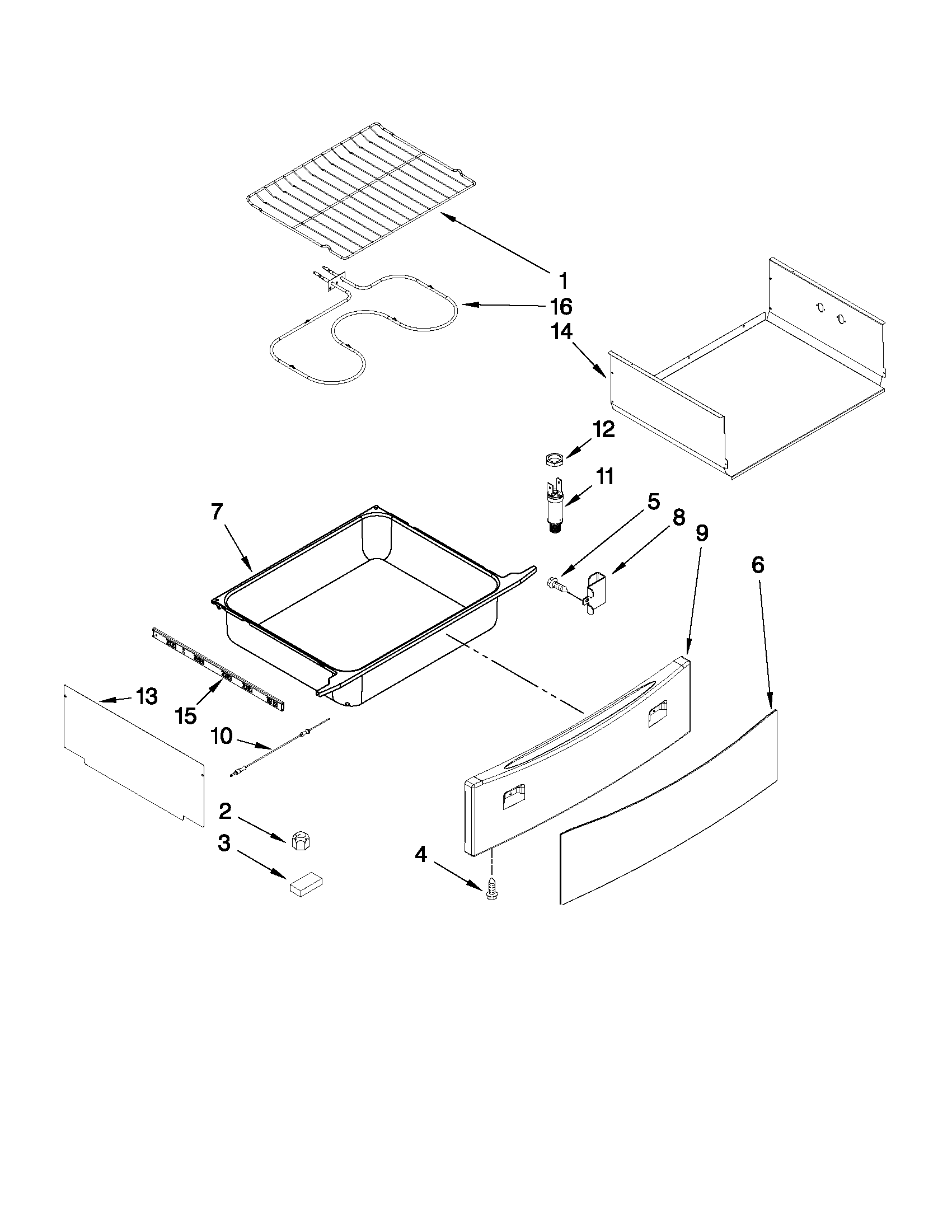 1
16
14
12
11
7
5
8
9
6
13
15
10
2
3
4