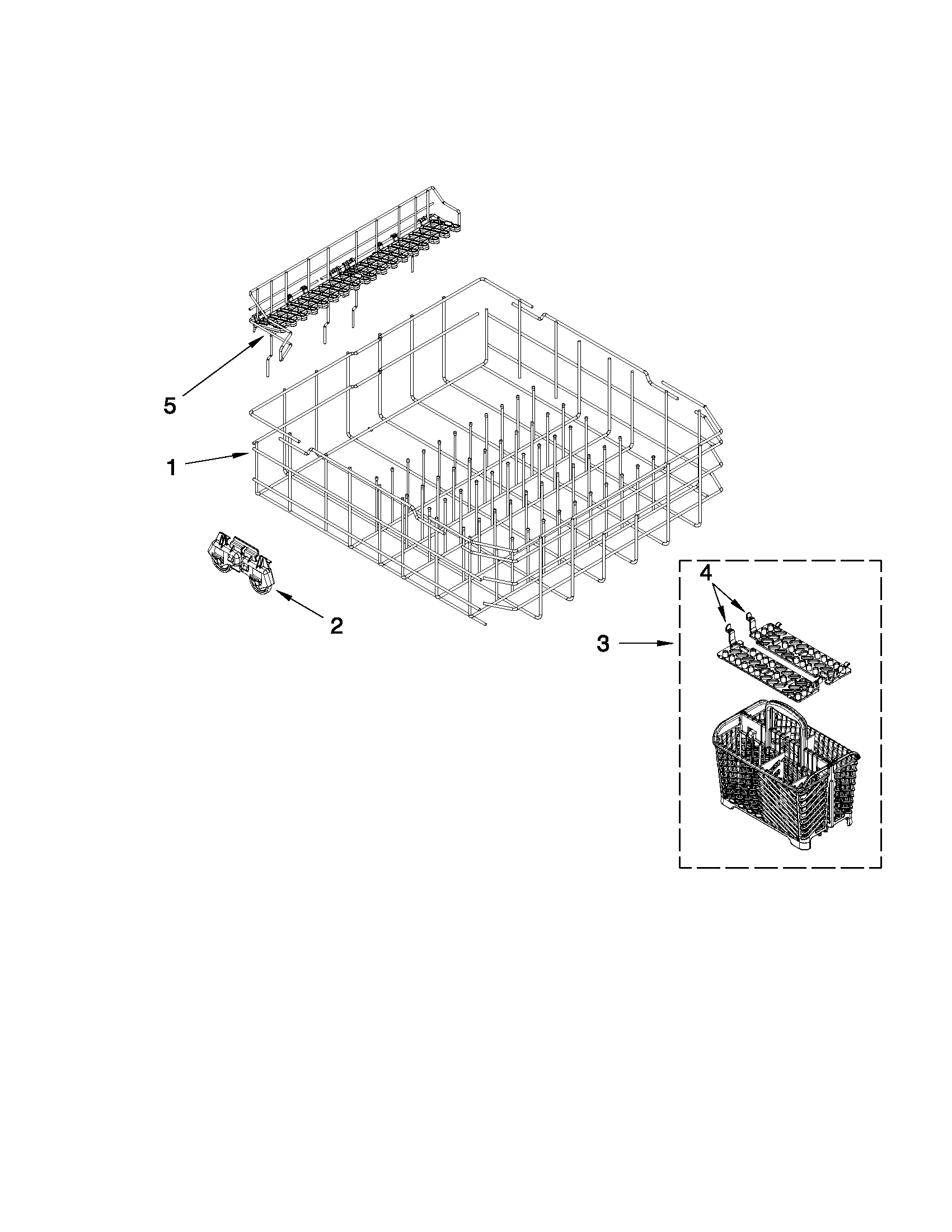 5

1

2

4

3