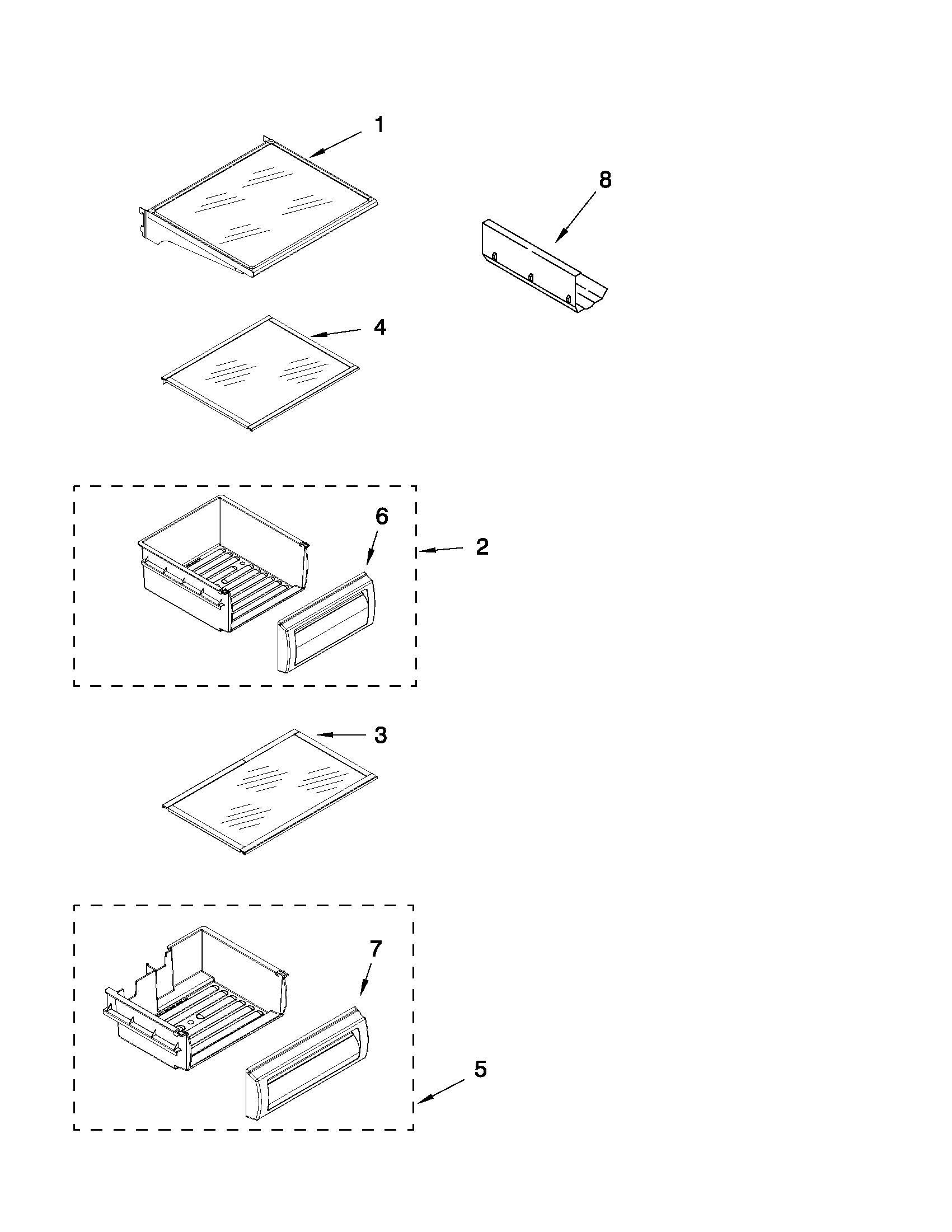 1

8

4

6

2

3

7

5