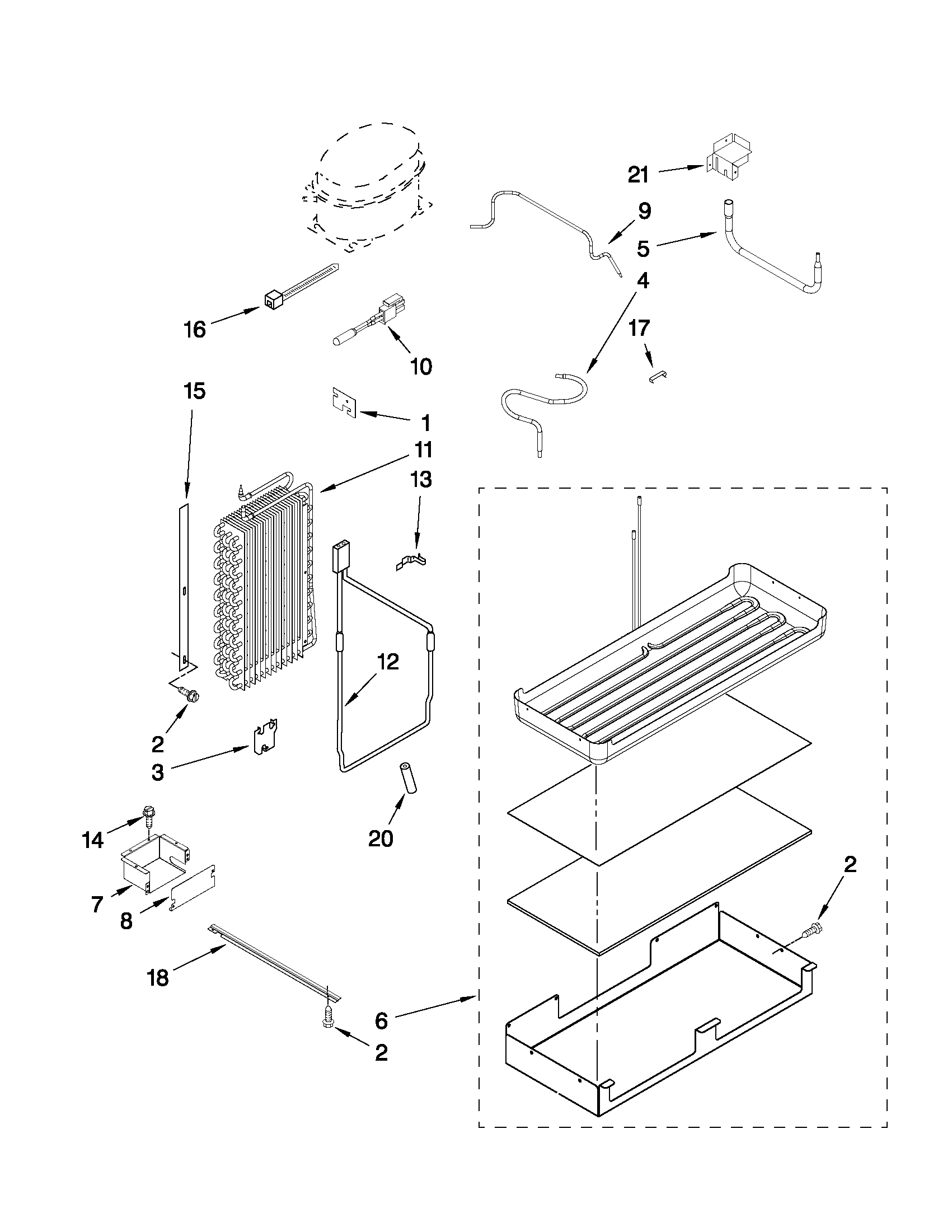 21
9
5
4
16
10
17
15
1
11
13
12
2
3
20
14
7
8
2
18
6
2