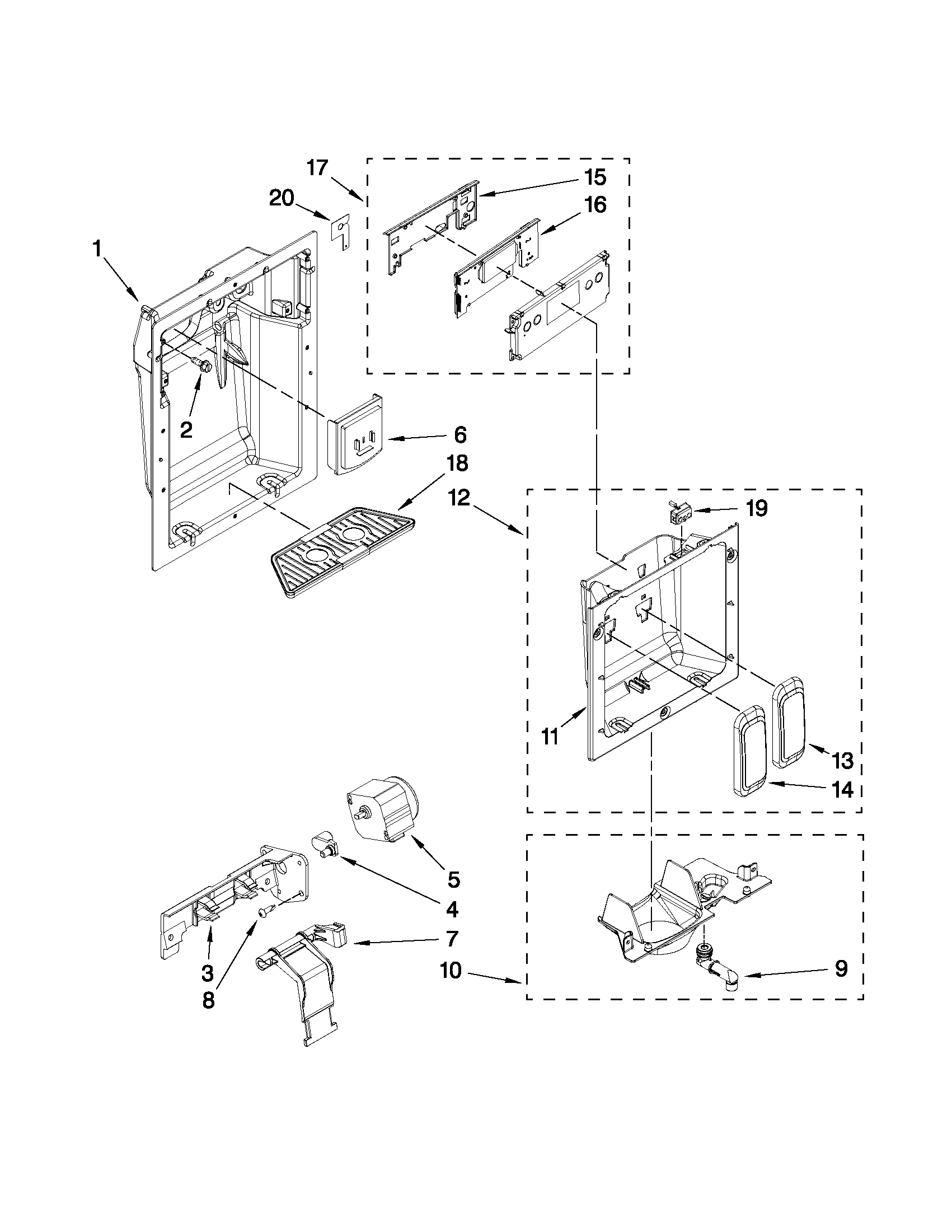 17
20
15
16
1
2
6
18
12
19
11
13
14
5
4
7
3
8
10
9