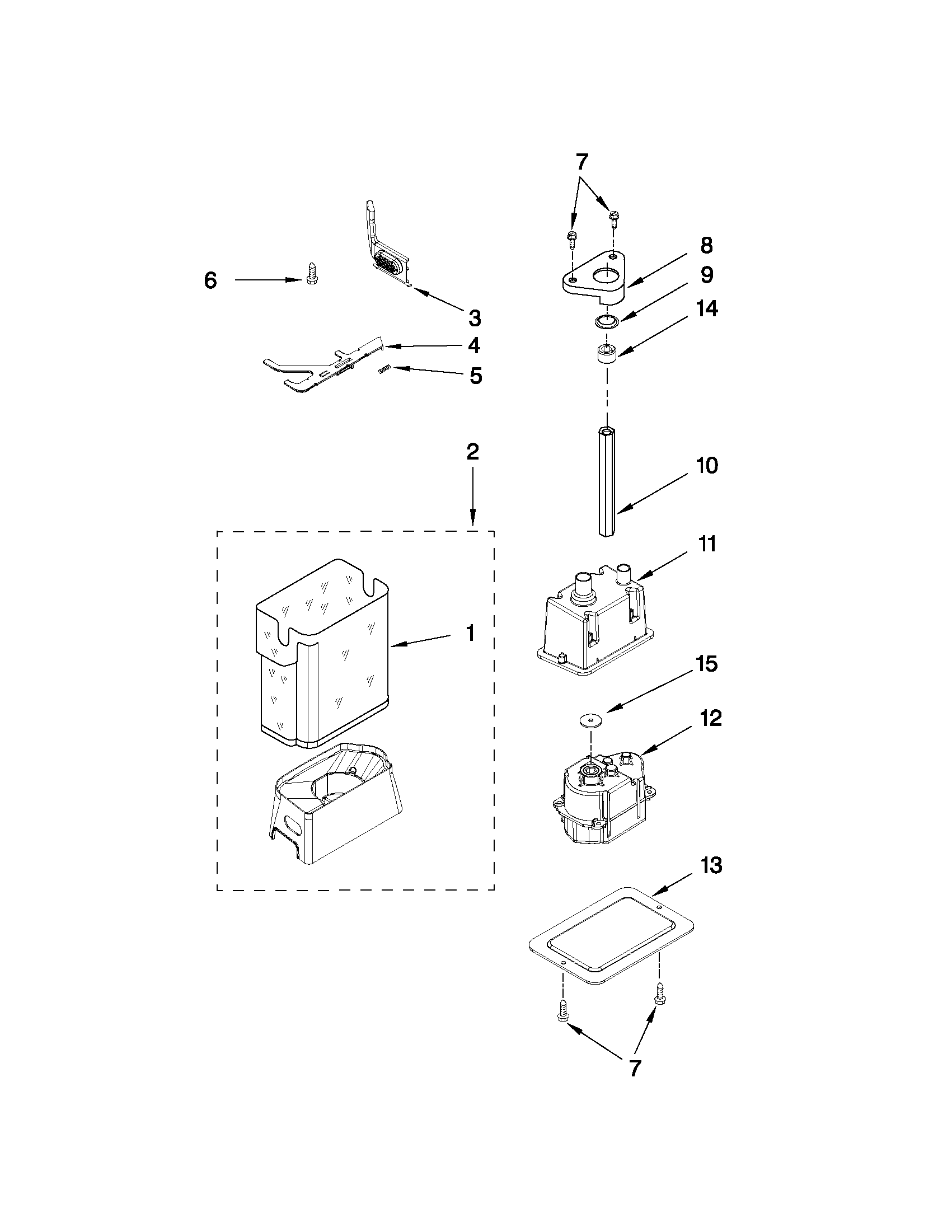 7

8

6

9

14

3

4

5

2

10

11

1

15

12

13

7