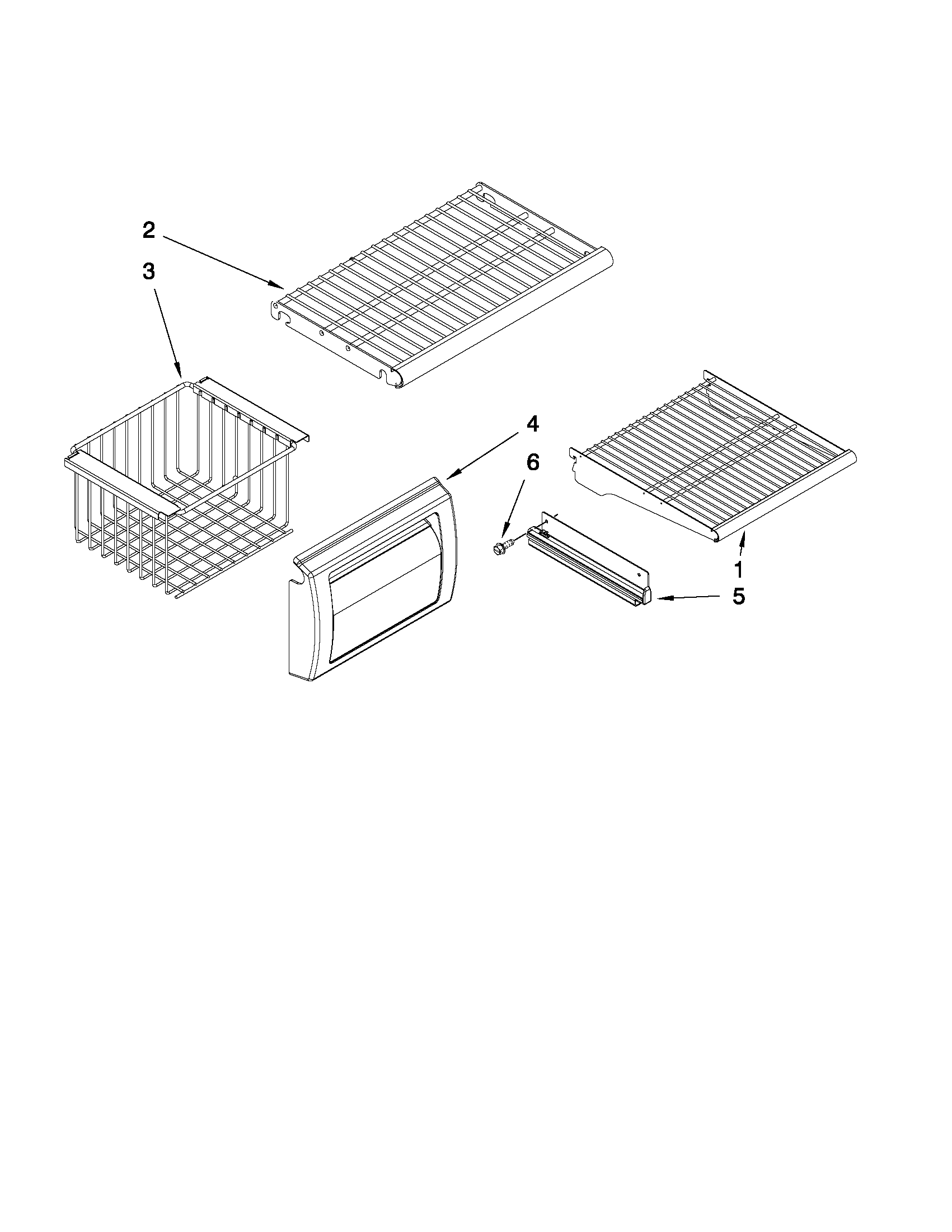 2
3
4
6
1
5