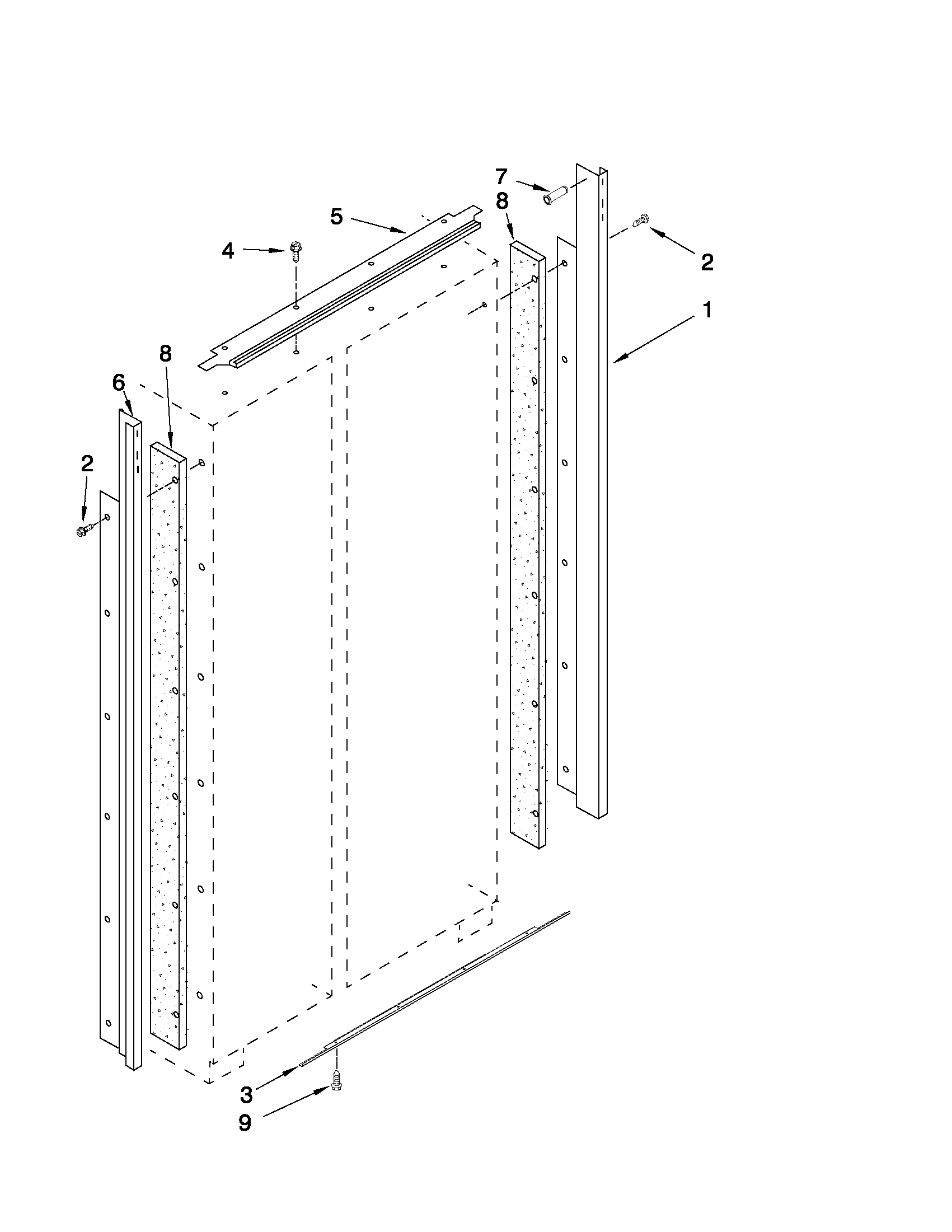 7
8
5
4
2
1
8
6
2
3
9