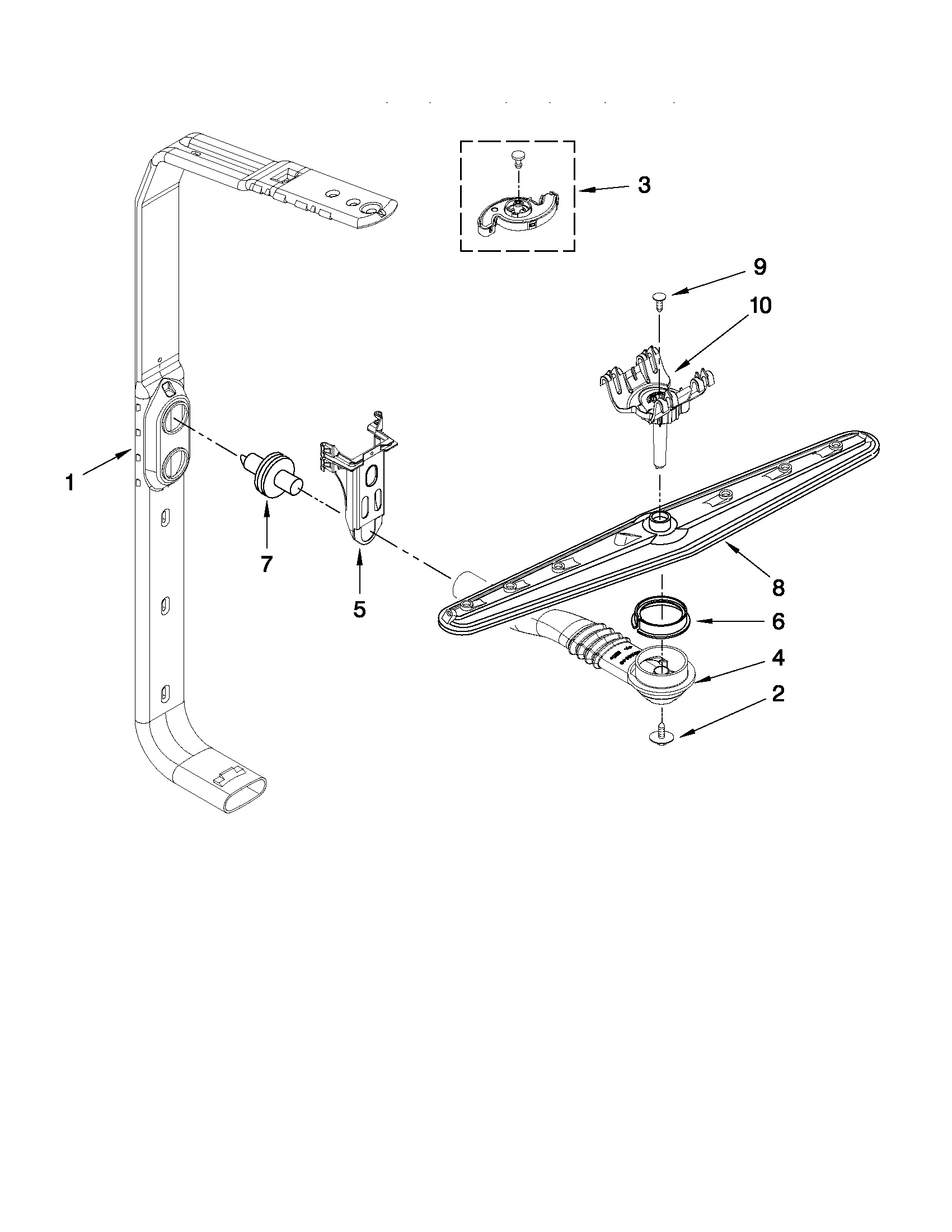 3

9

10

1

7

5

8

6

4

2