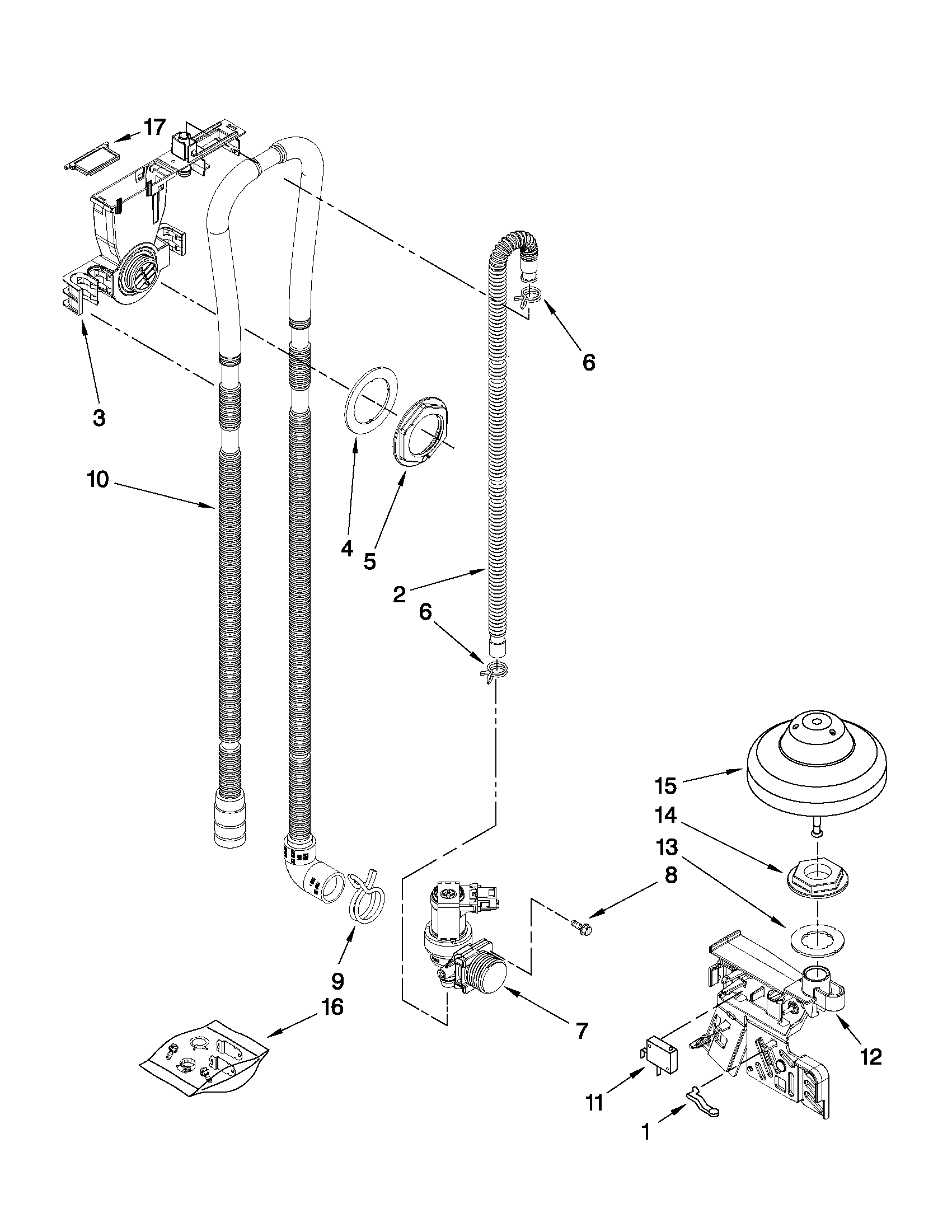 17
6
3
10
4
5
2
6
15
14
13
8
9
16
7
12
11
1