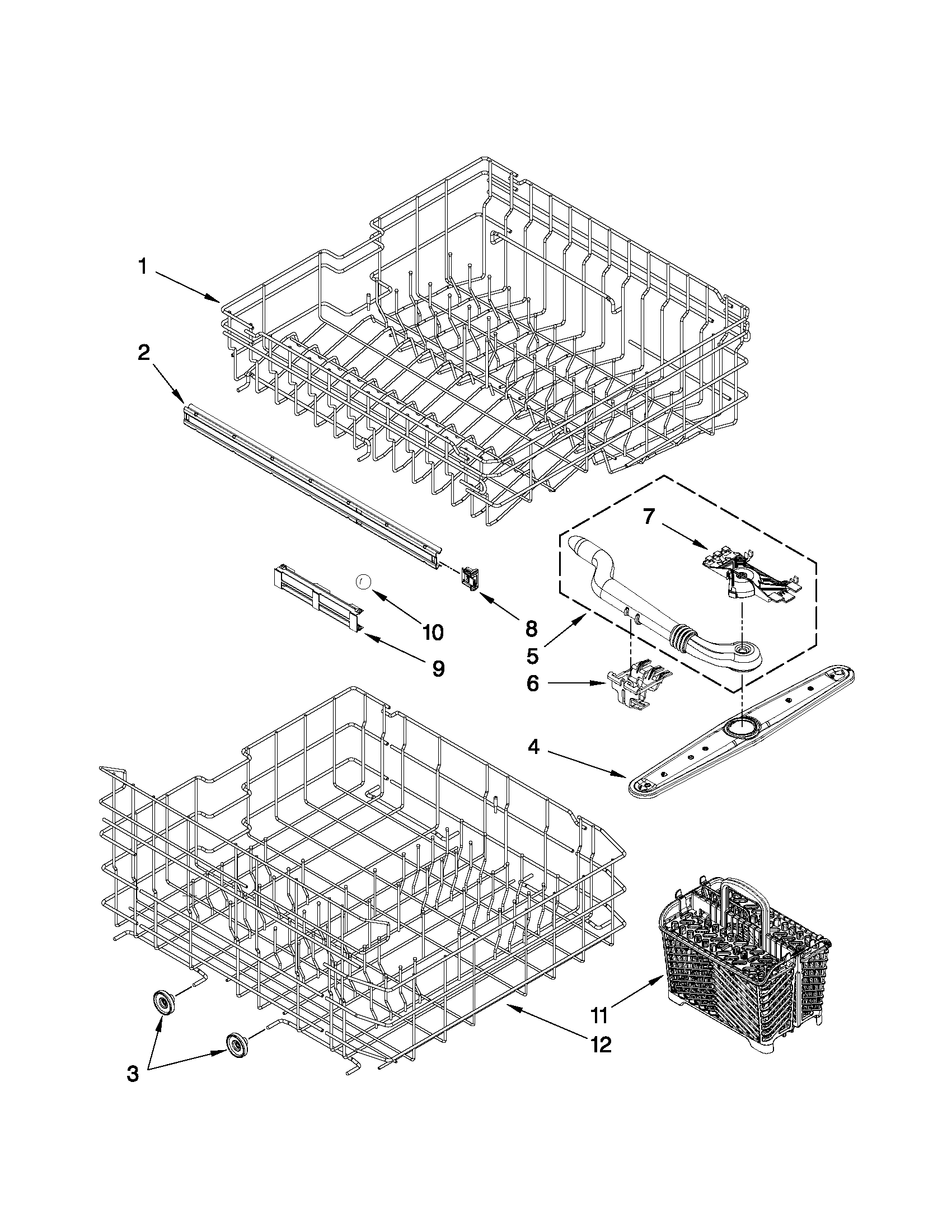 1
2
7
10
8
5
9
6
4
11
12
3