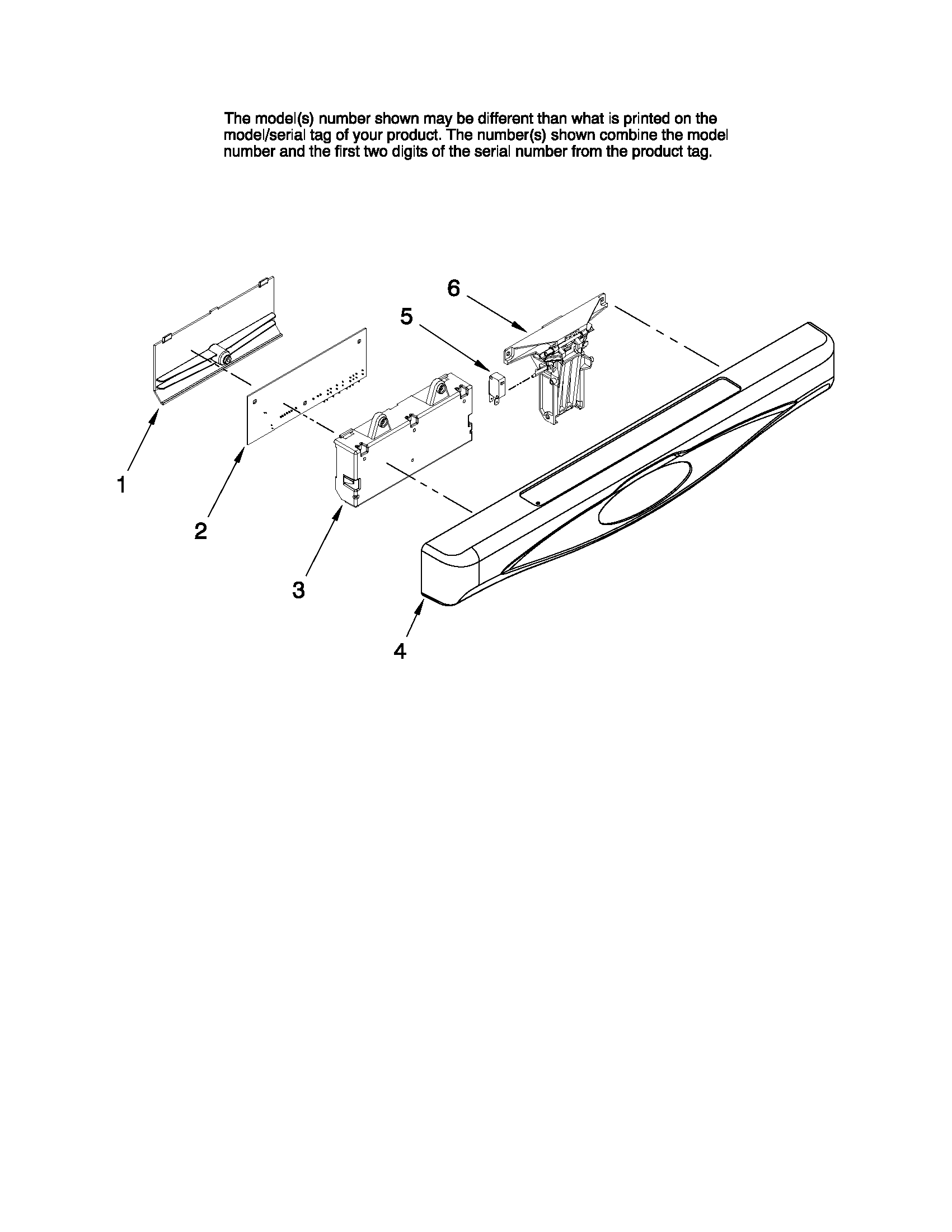 The model(s) number shown may be different than what is printed on the model/serial tag of your product. The number(s) shown combine the model number and the first two digits of the serial number from the product tag.

6
5
1
2
3
4