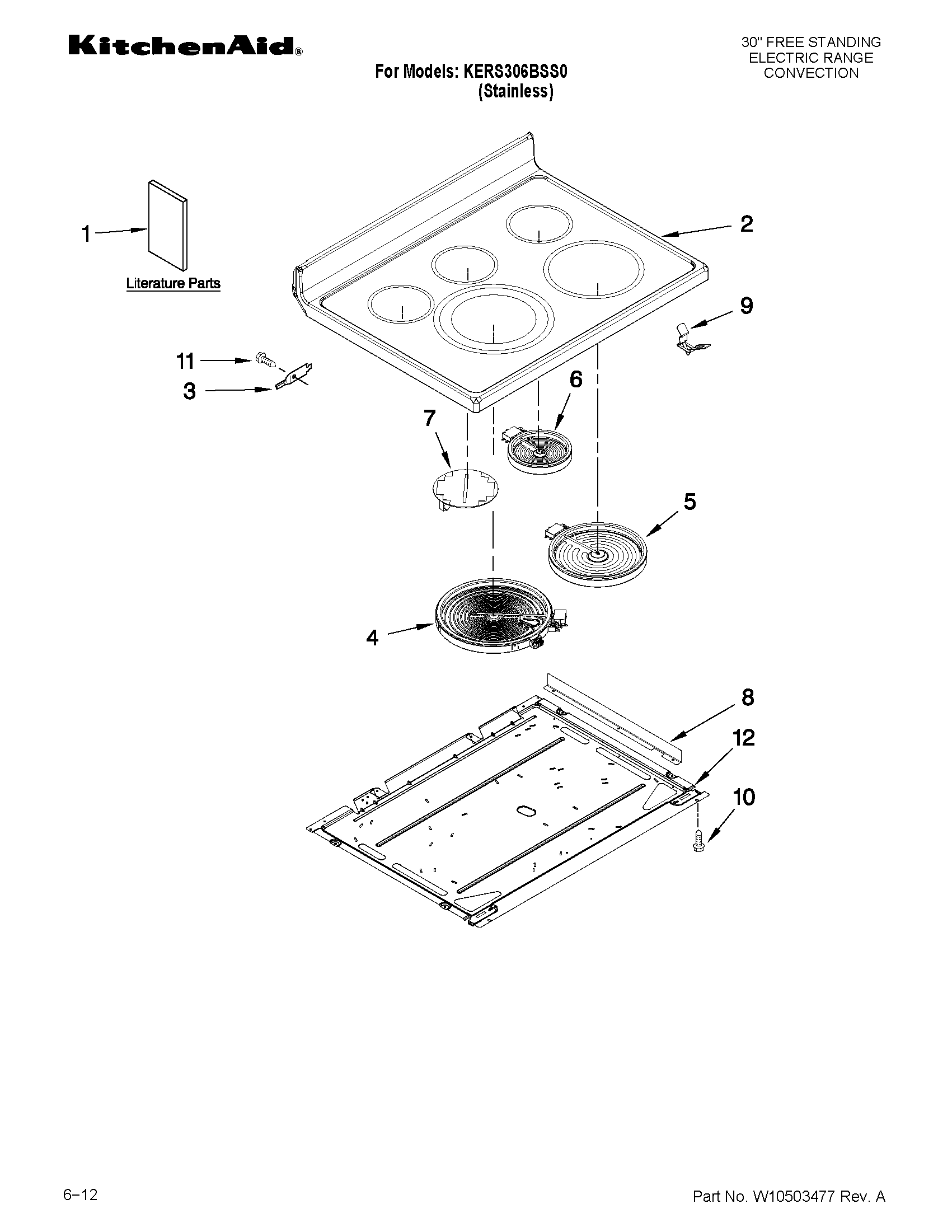 KitchenAid®

For Models: KERS306BSS0
(Stainless)

30" FREE STANDING
ELECTRIC RANGE
CONVECTION

1

Literature Parts

2

9

11

3

6

7

5

4

8

12

10

6–12

Part No. W10503477 Rev. A