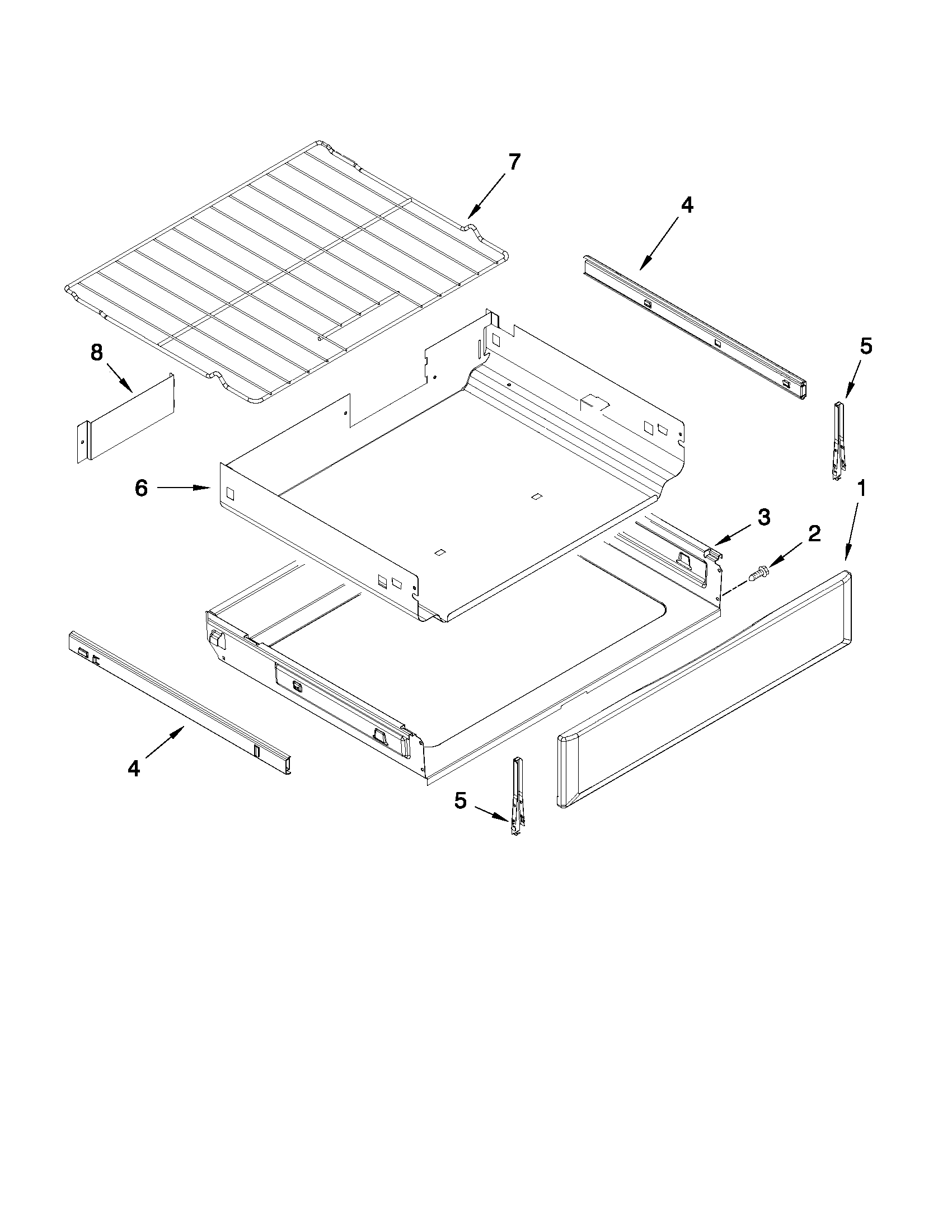 7
4
8
5
6
1
3
2
4
5