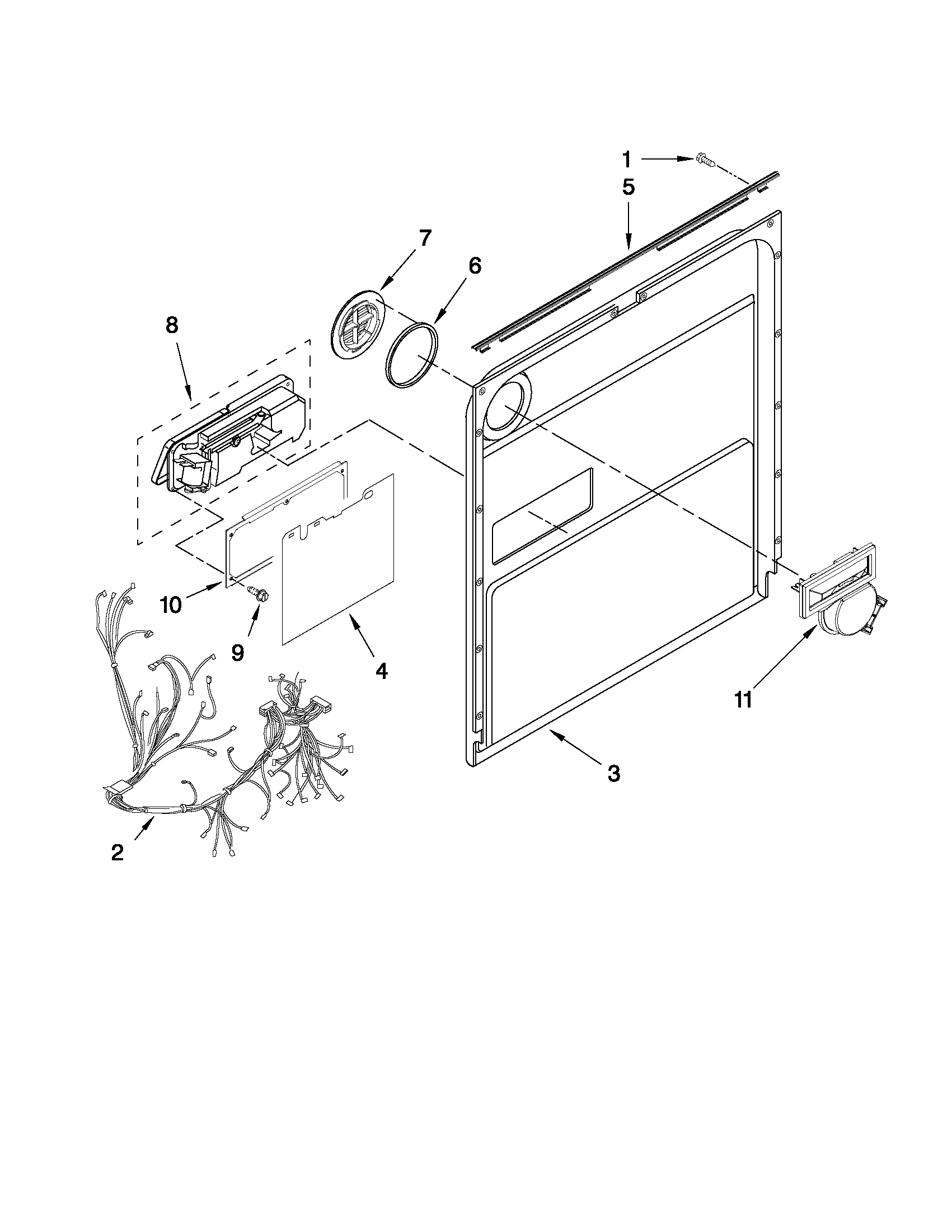 1
5
7
6
8
10
9
4
11
3
2