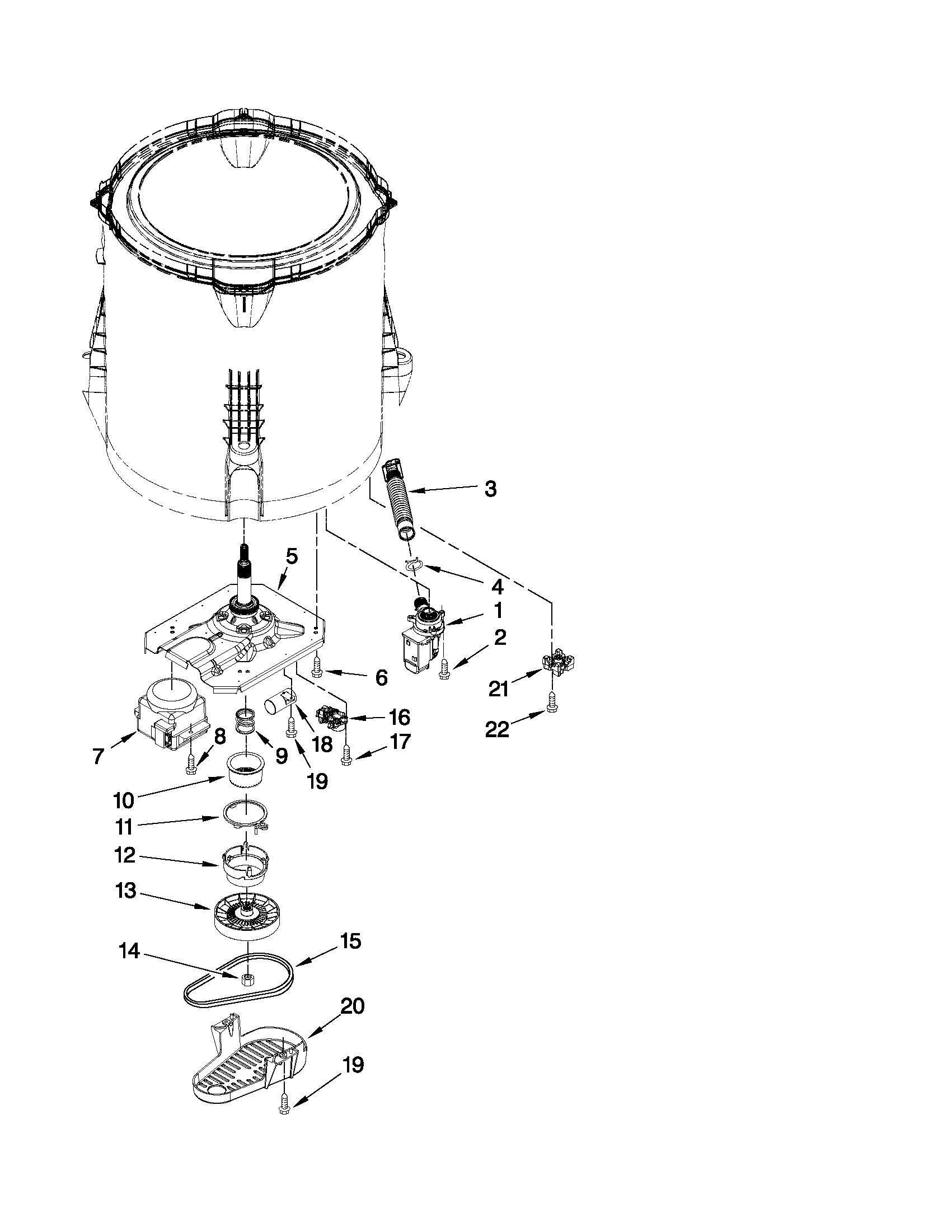 3

5

4

1

2

6

21

16

22

7

8

9

18

17

19

10

11

12

13

14

15

20

19