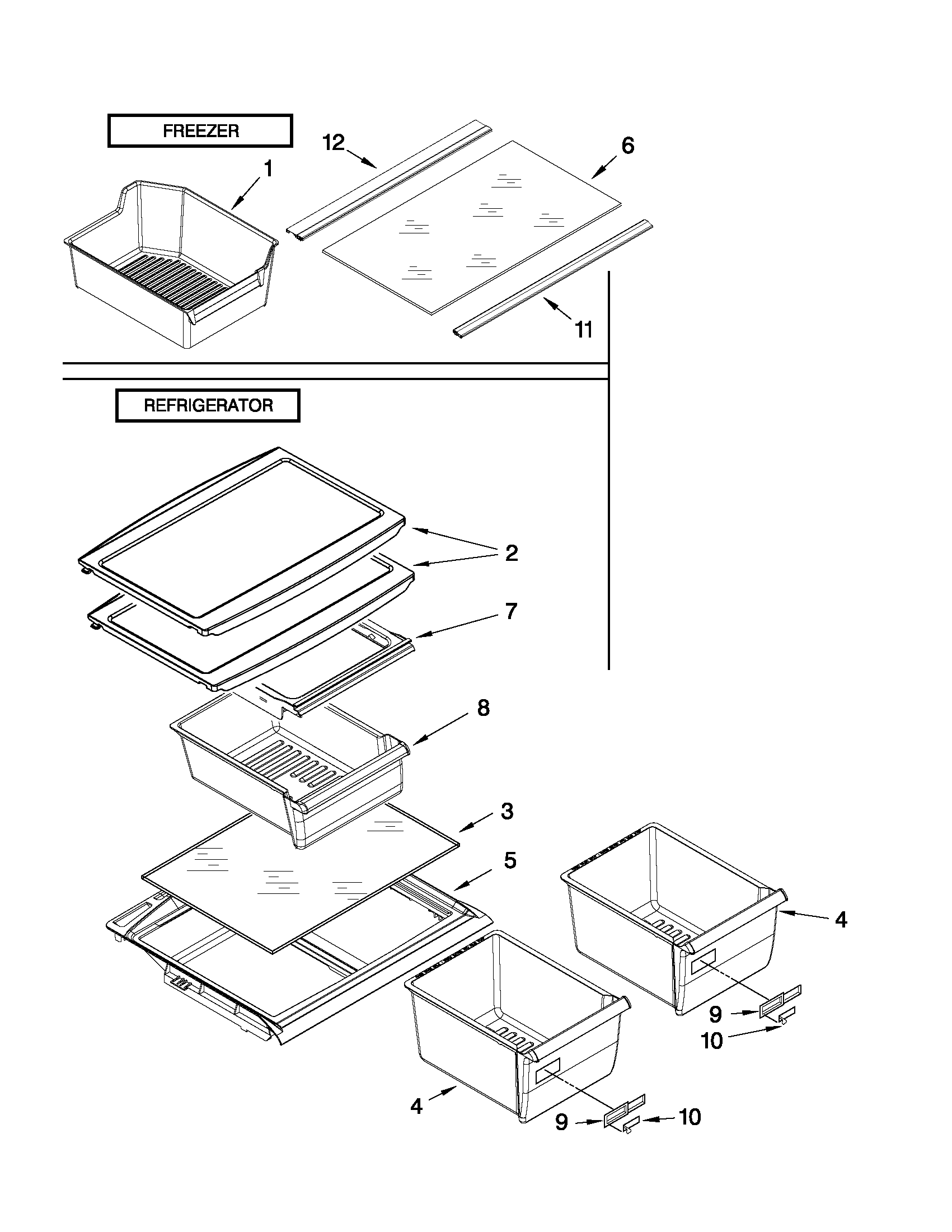 FREEZER

12

6

1

11

REFRIGERATOR

2

7

8

3

5

4

9

10

4

9

10