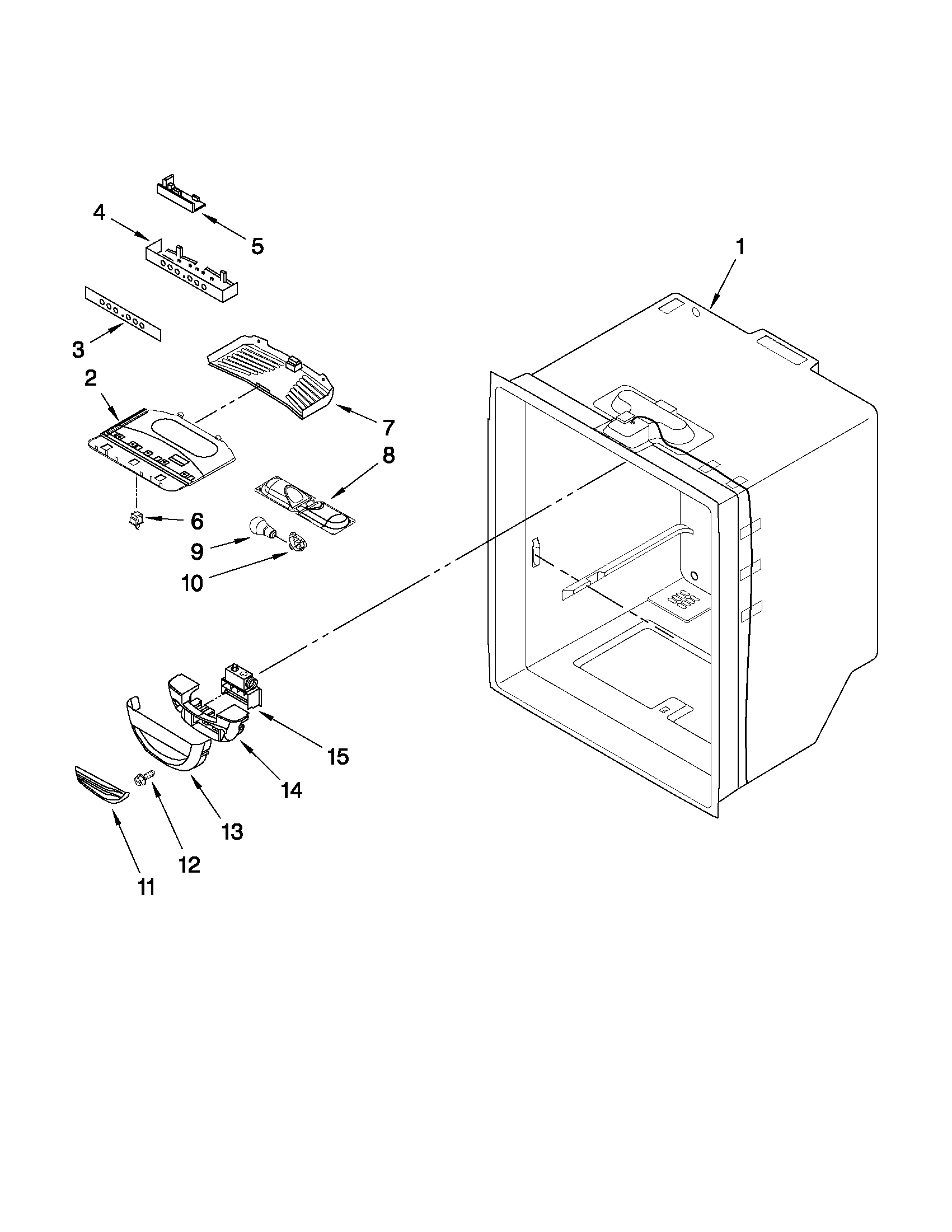 4
5
1
3
2
7
8
6
9
10
15
14
13
12
11