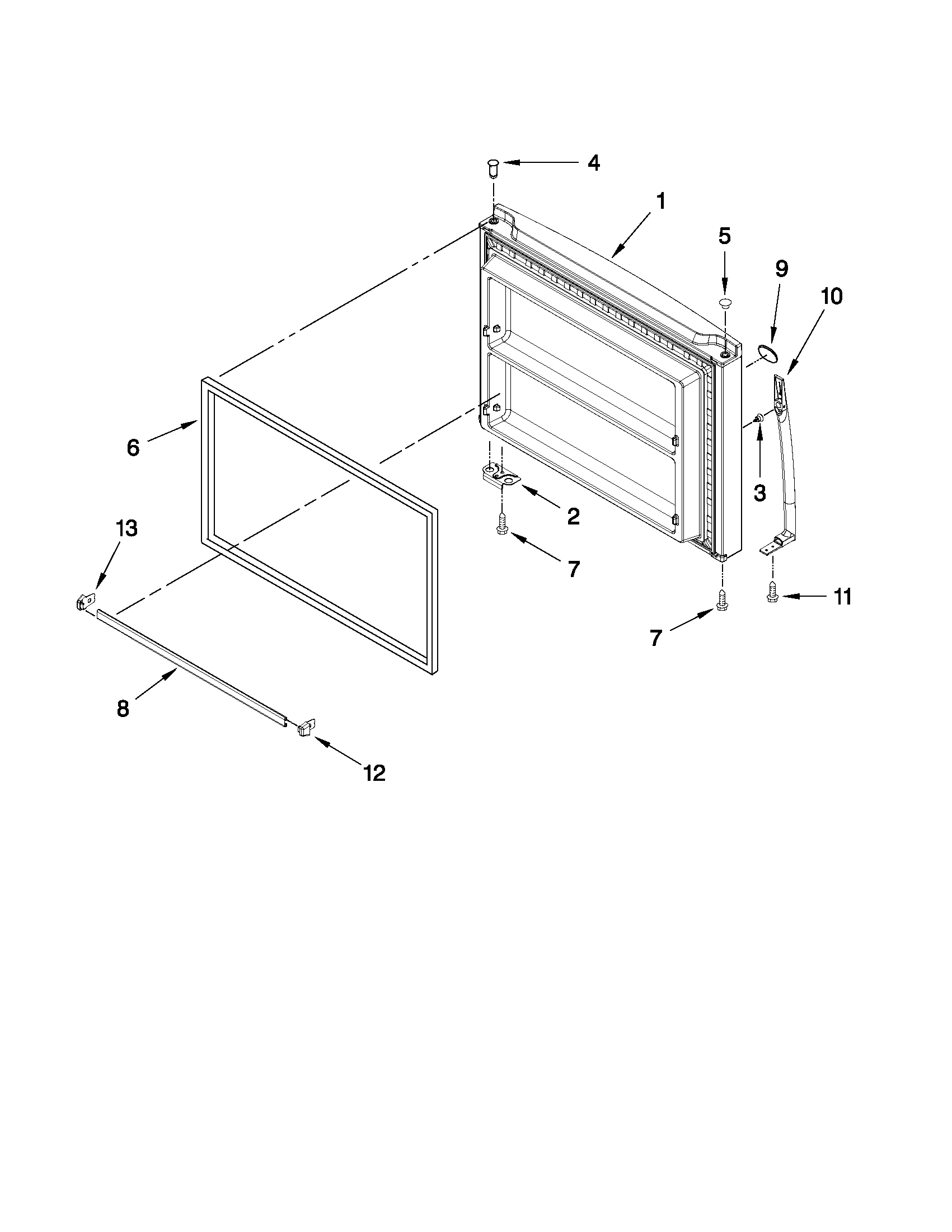 4
1
5
9
10
6
3
2
13
7
11
7
8
12