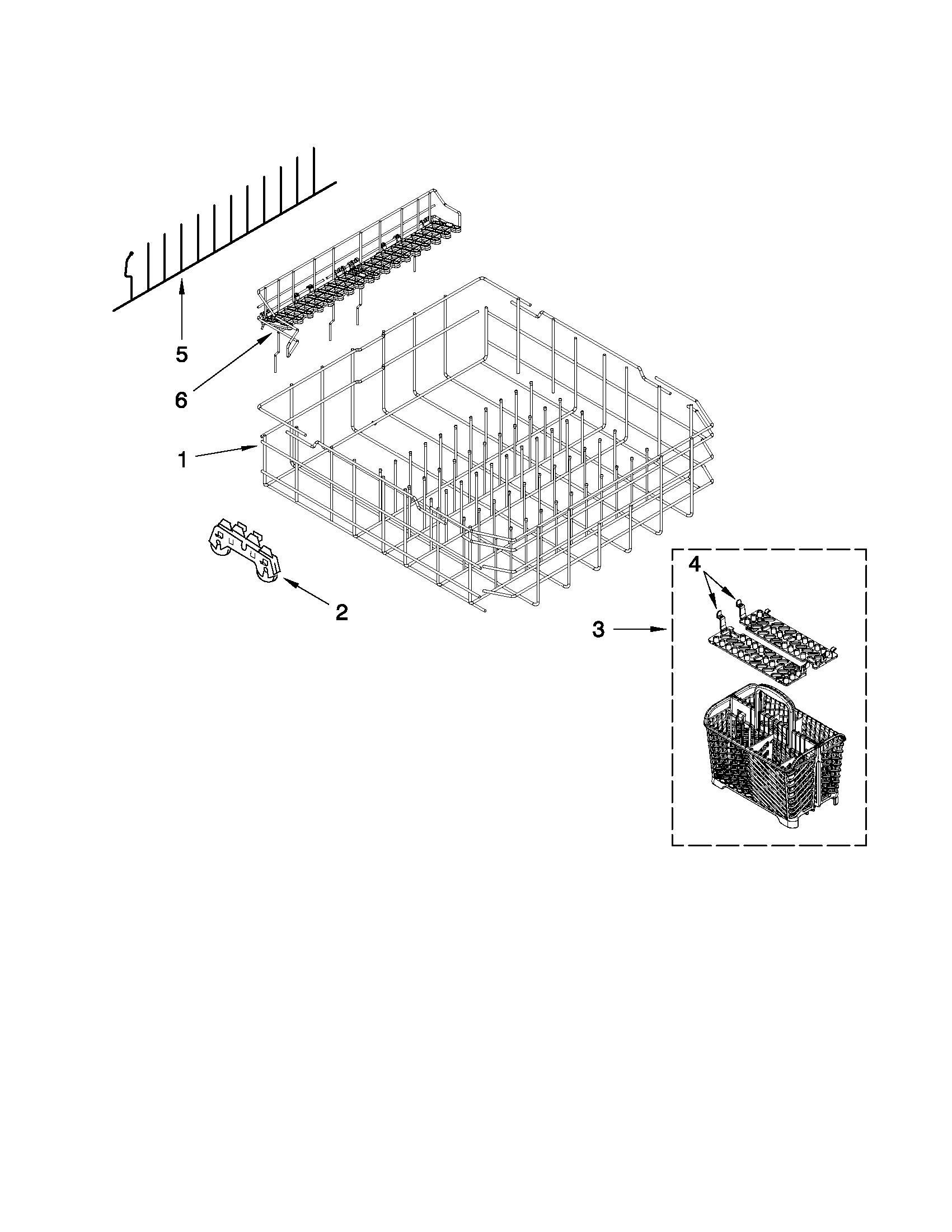 5
6
1
2
4
3