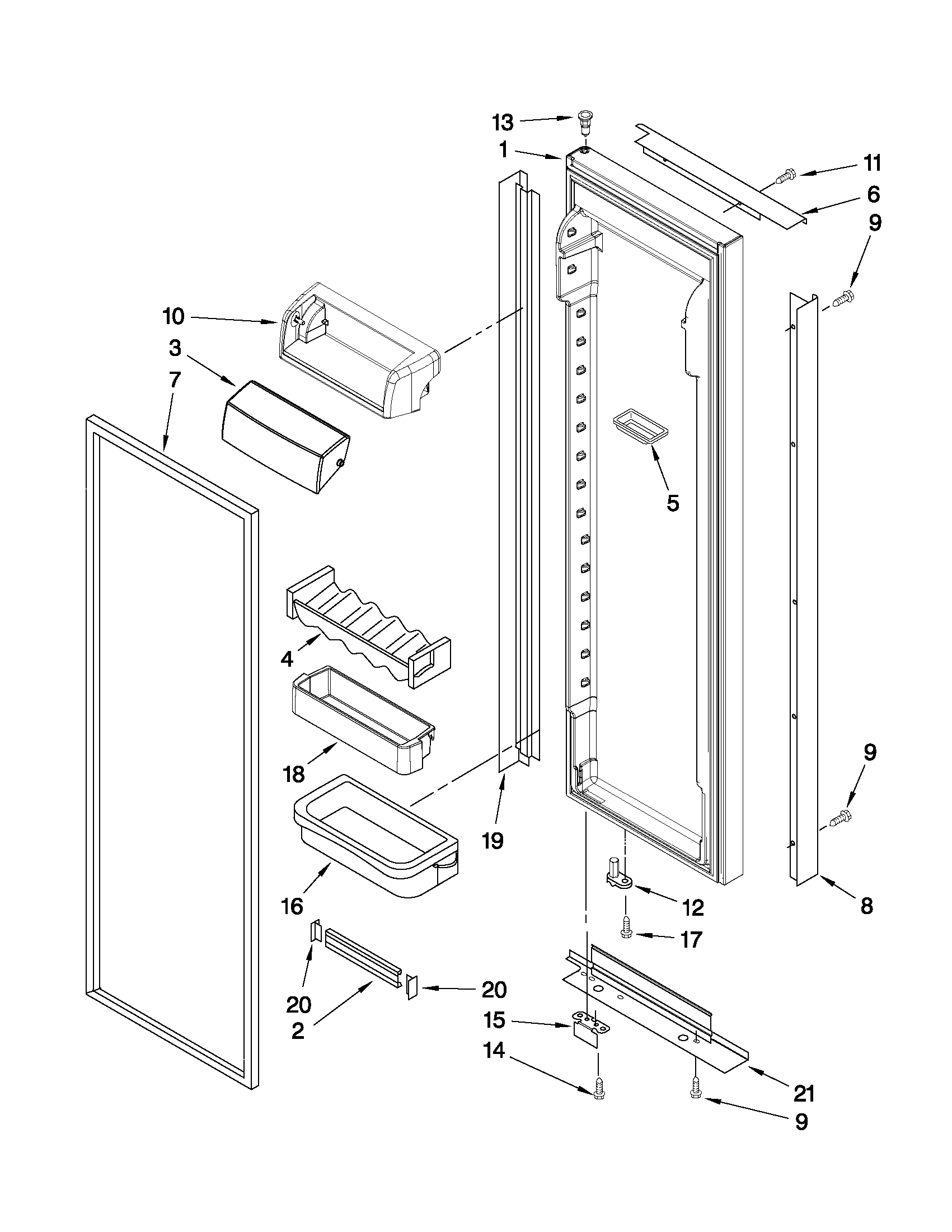 13
1
11
6
9
10
3
7
5
4
18
19
9
16
12
8
17
20
20
2
15
14
21
9