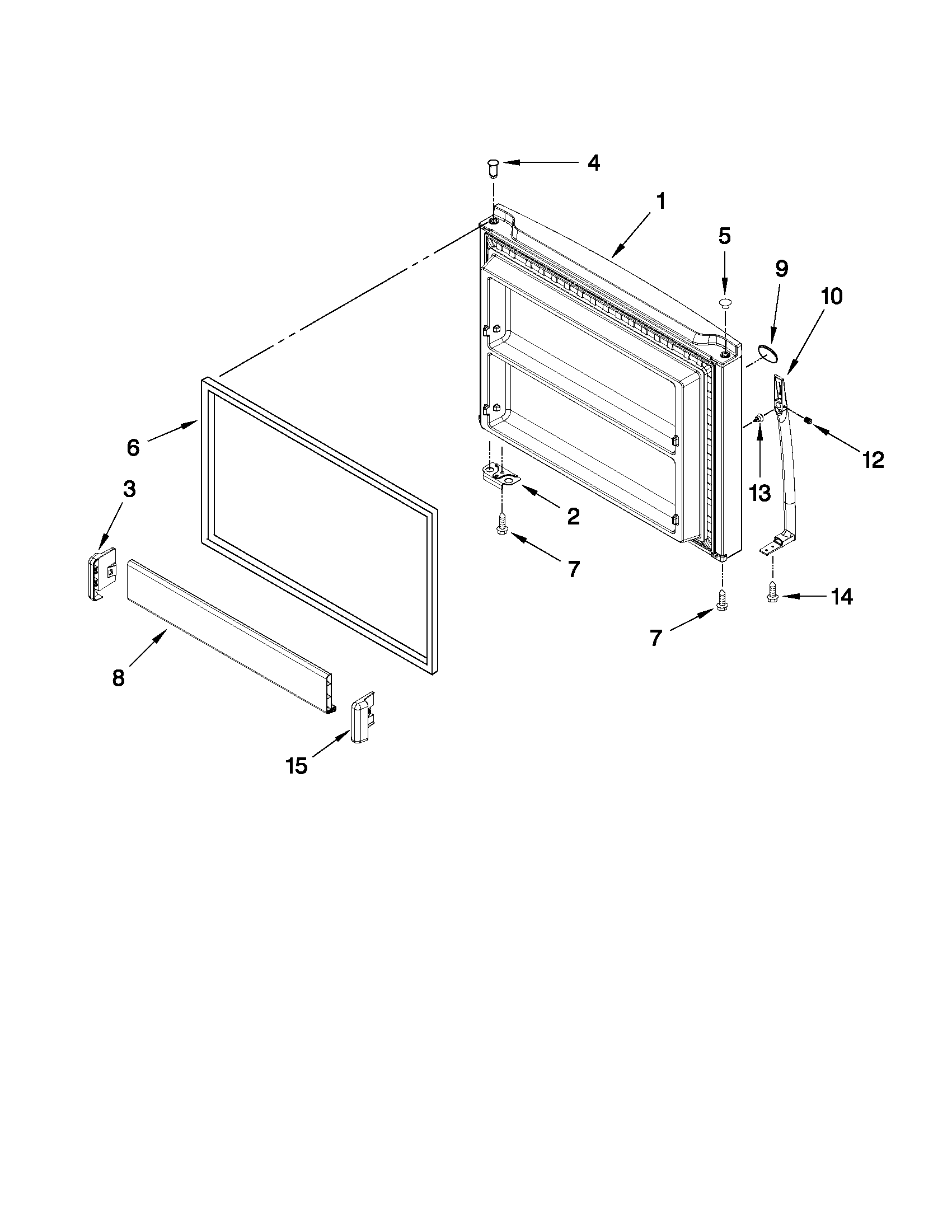 4
1
5
9
10
6
12
13
3
2
7
14
7
8
15