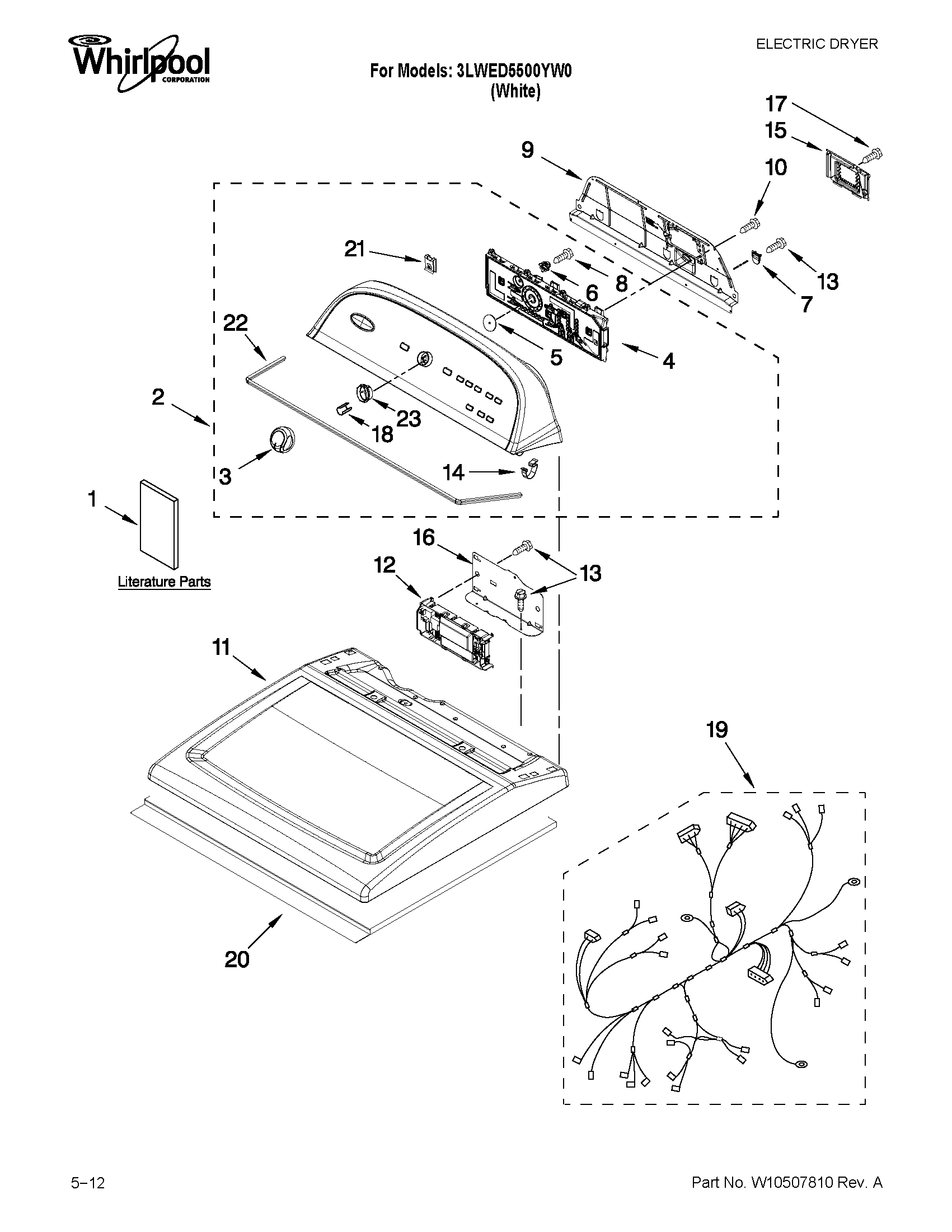 Whirlpool CORPORATION

ELECTRIC DRYER

For Models: 3LWED5500YW0
(White)

17
15
9
10
21
8
13
6
7
22
5
4
2
23
18
3
14
1
Literature Parts
16
12
13
11
19
20

5–12

Part No. W10507810 Rev. A