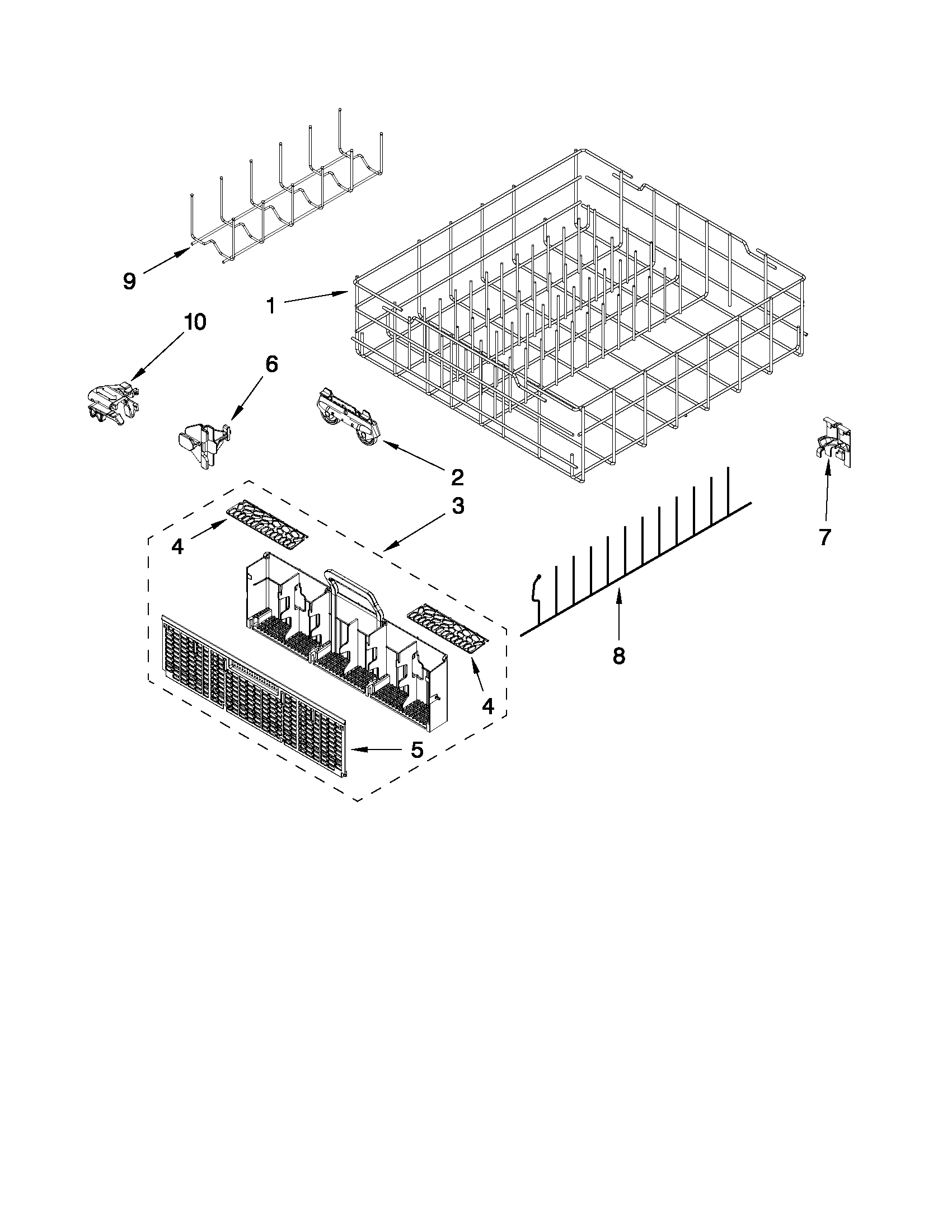 9
1
10
6
2
3
4
7
8
4
5