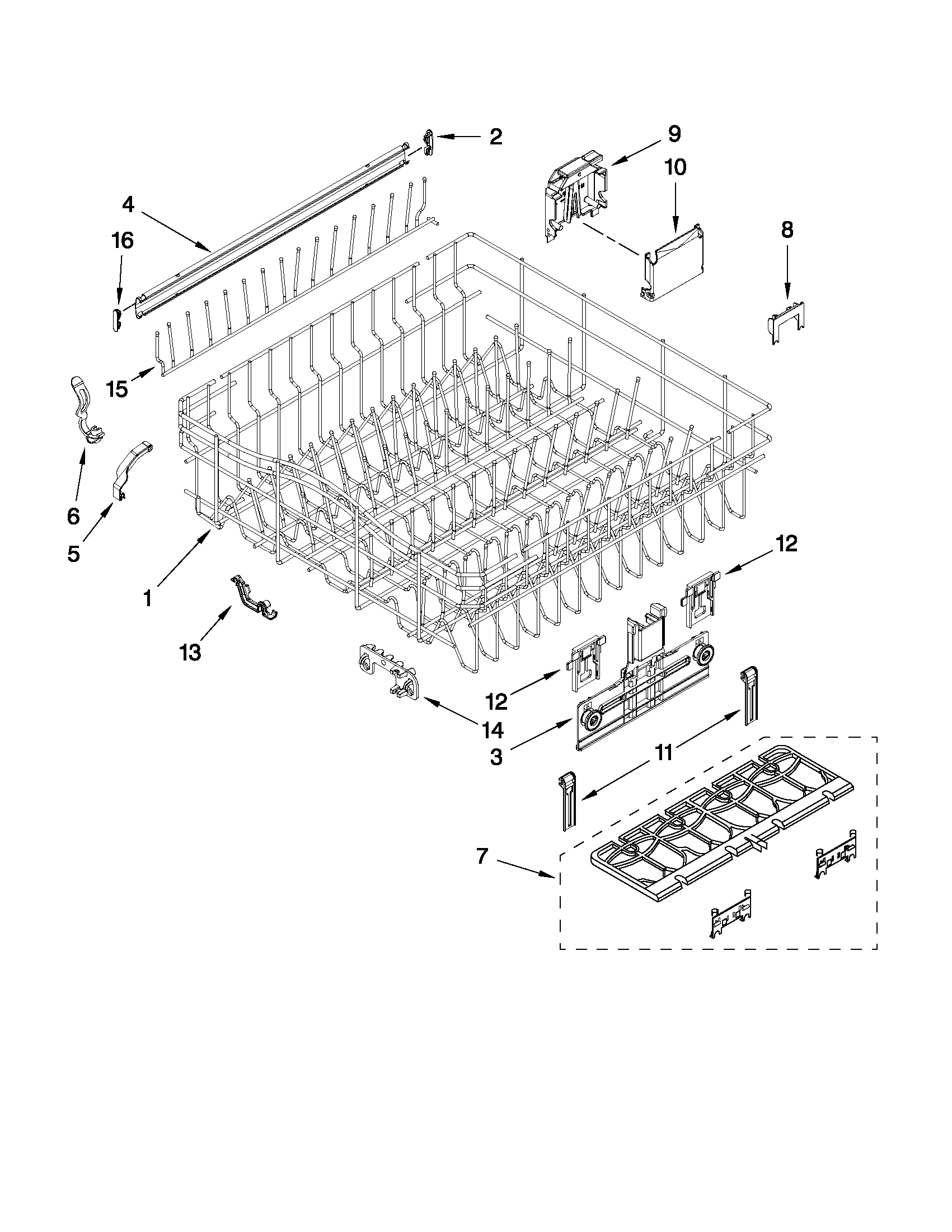 2
9
10
4
16
8
15
6
5
1
12
13
12
14
3
11
7