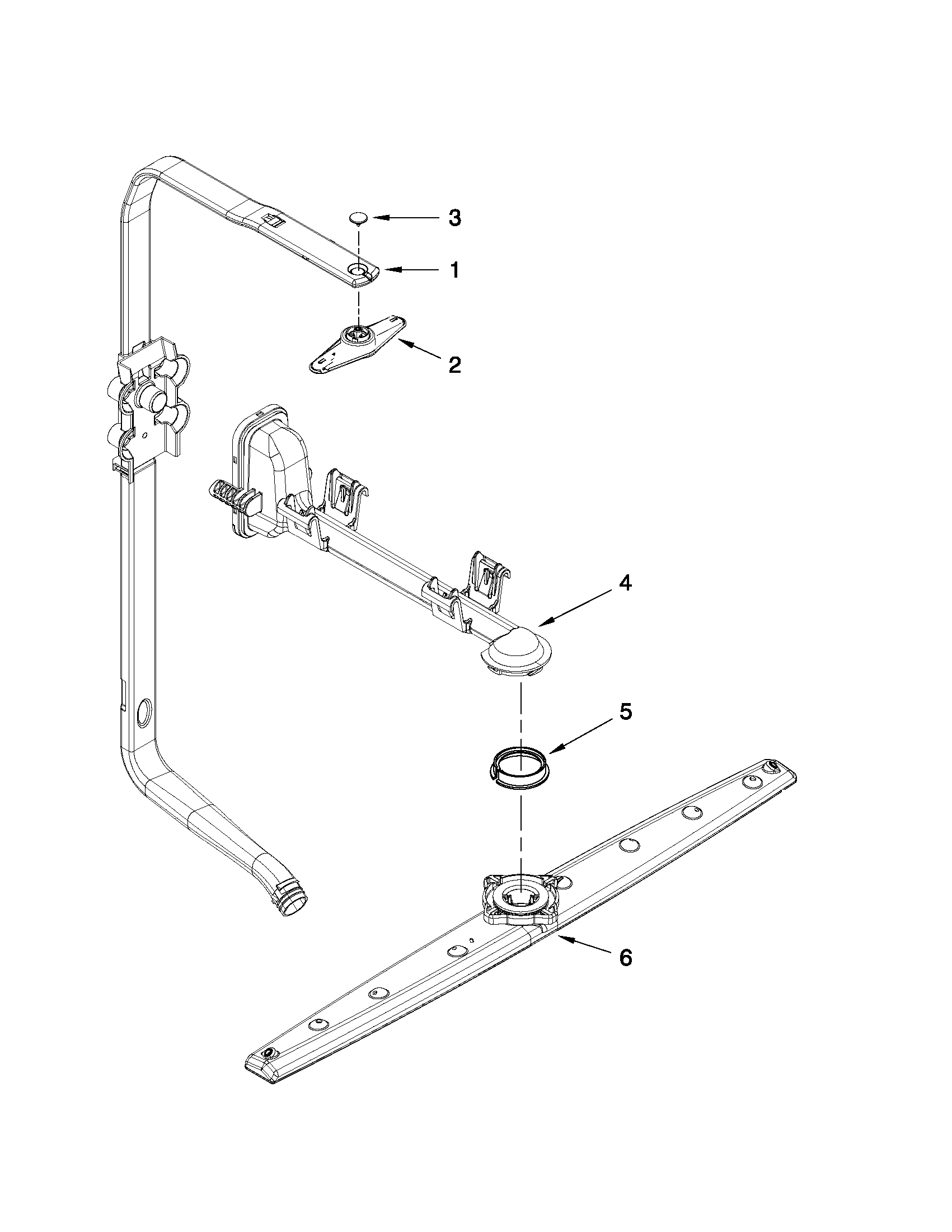 3
1
2
4
5
6