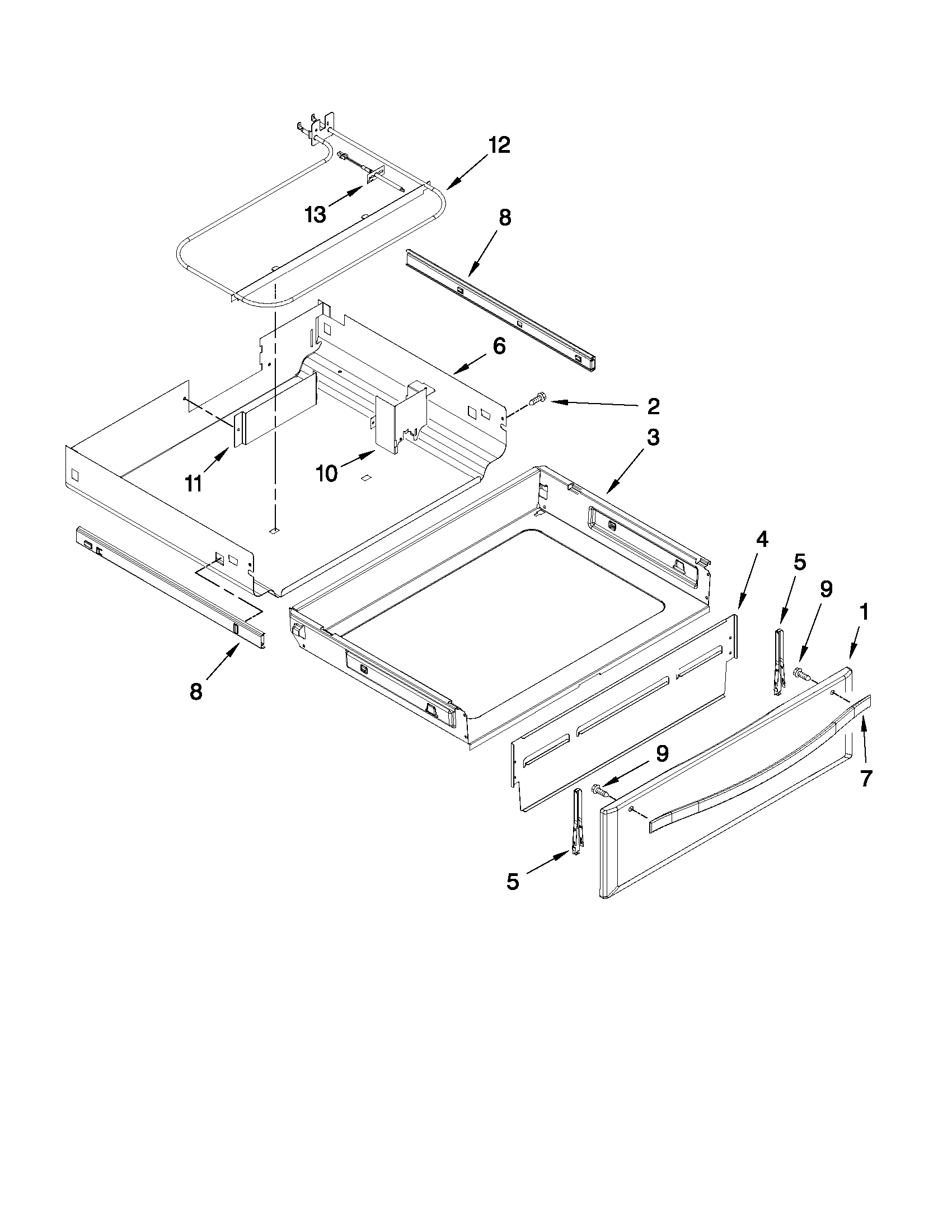 12

13

8

6

2

3

11

10

4

5

9

1

8

9

7

5