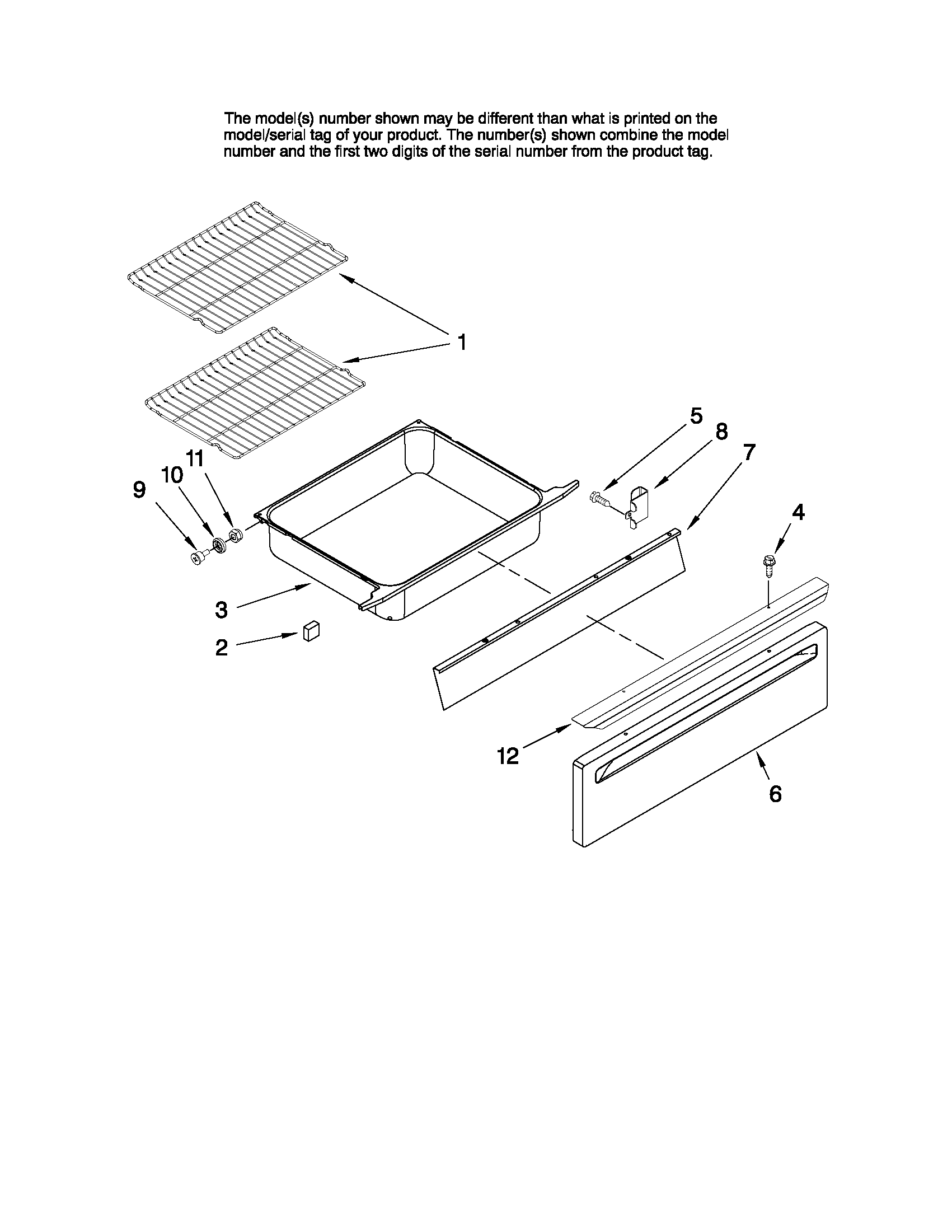 The model(s) number shown may be different than what is printed on the model/serial tag of your product. The number(s) shown combine the model number and the first two digits of the serial number from the product tag.

1

5
8
7

11
10
9

4

3

2

12

6