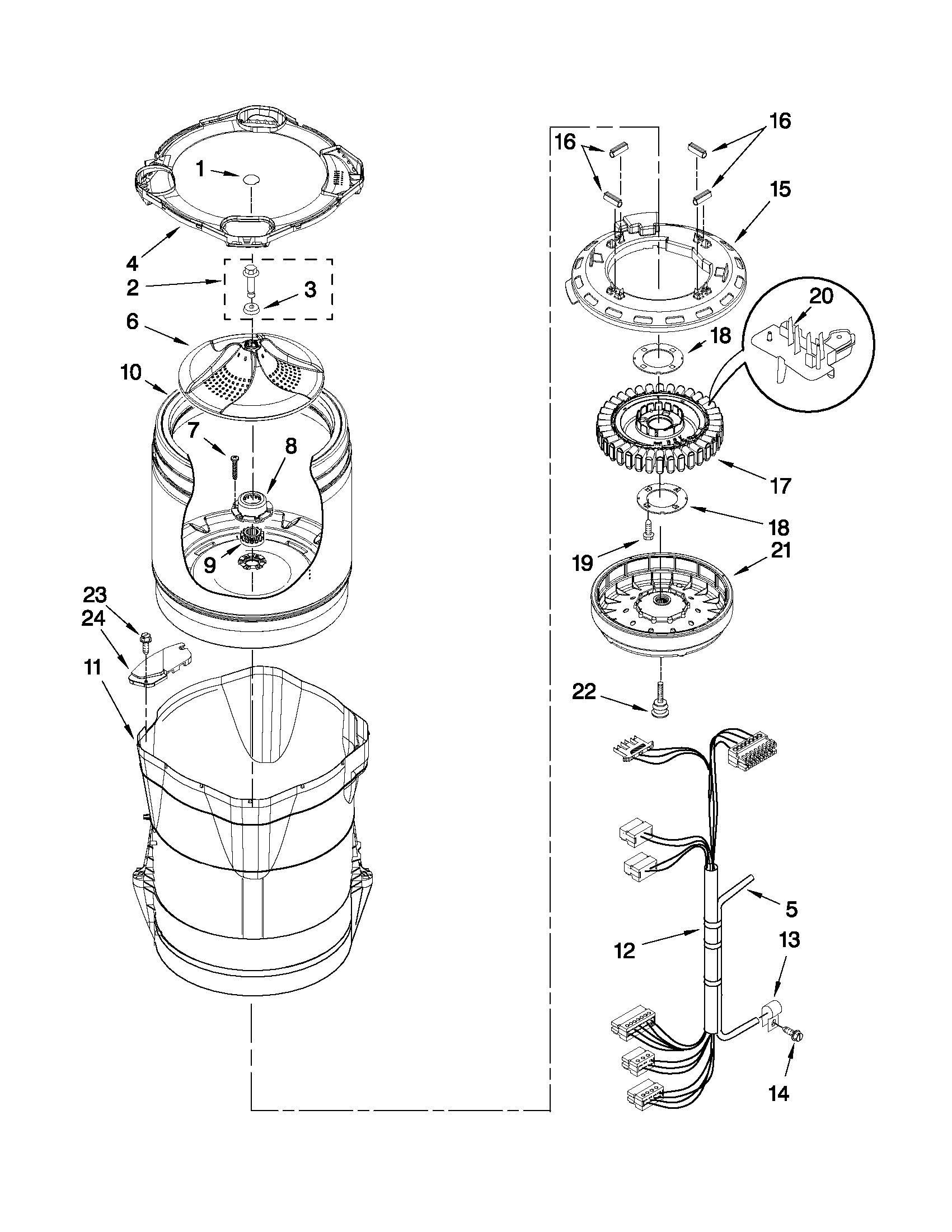 1
4
2
3
6
10
7
8
9
23
24
11
16
16
15
20
18
17
18
19
21
22
5
12
13
14