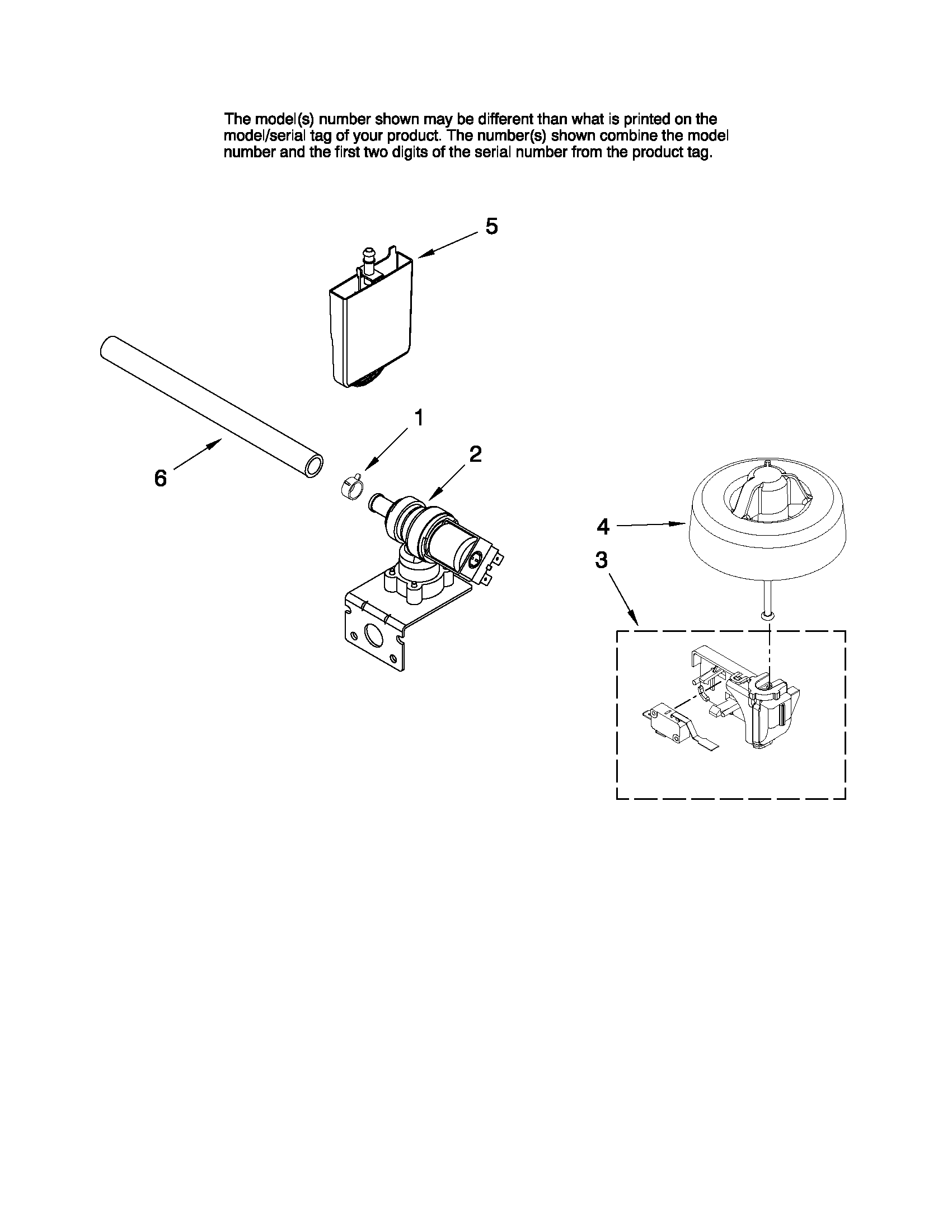 The model(s) number shown may be different than what is printed on the model/serial tag of your product. The number(s) shown combine the model number and the first two digits of the serial number from the product tag.

5

1

2

6

4

3