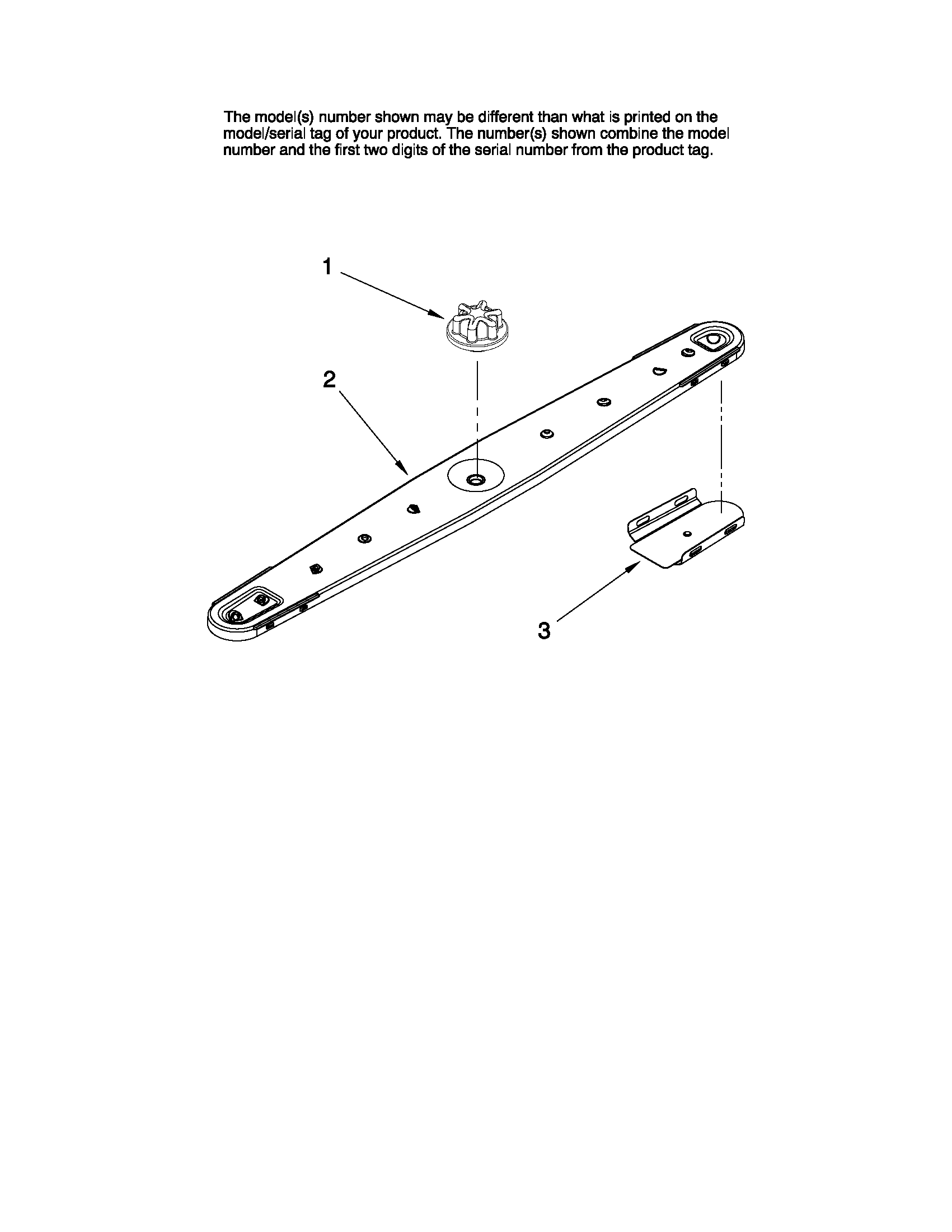 The model(s) number shown may be different than what is printed on the model/serial tag of your product. The number(s) shown combine the model number and the first two digits of the serial number from the product tag.

1

2

3