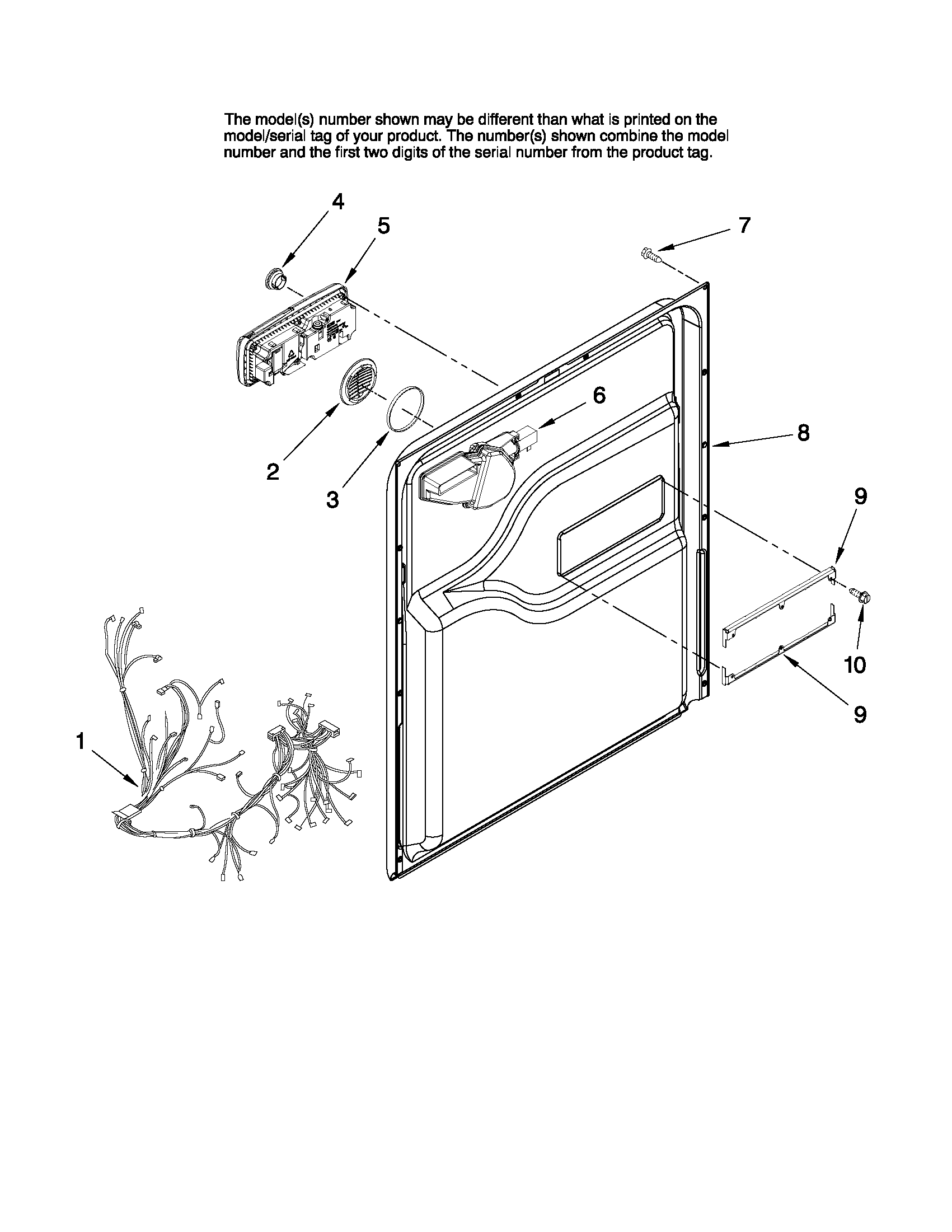 The model(s) number shown may be different than what is printed on the model/serial tag of your product. The number(s) shown combine the model number and the first two digits of the serial number from the product tag.

4
5
7
6
8
2
3
9
10
9
1