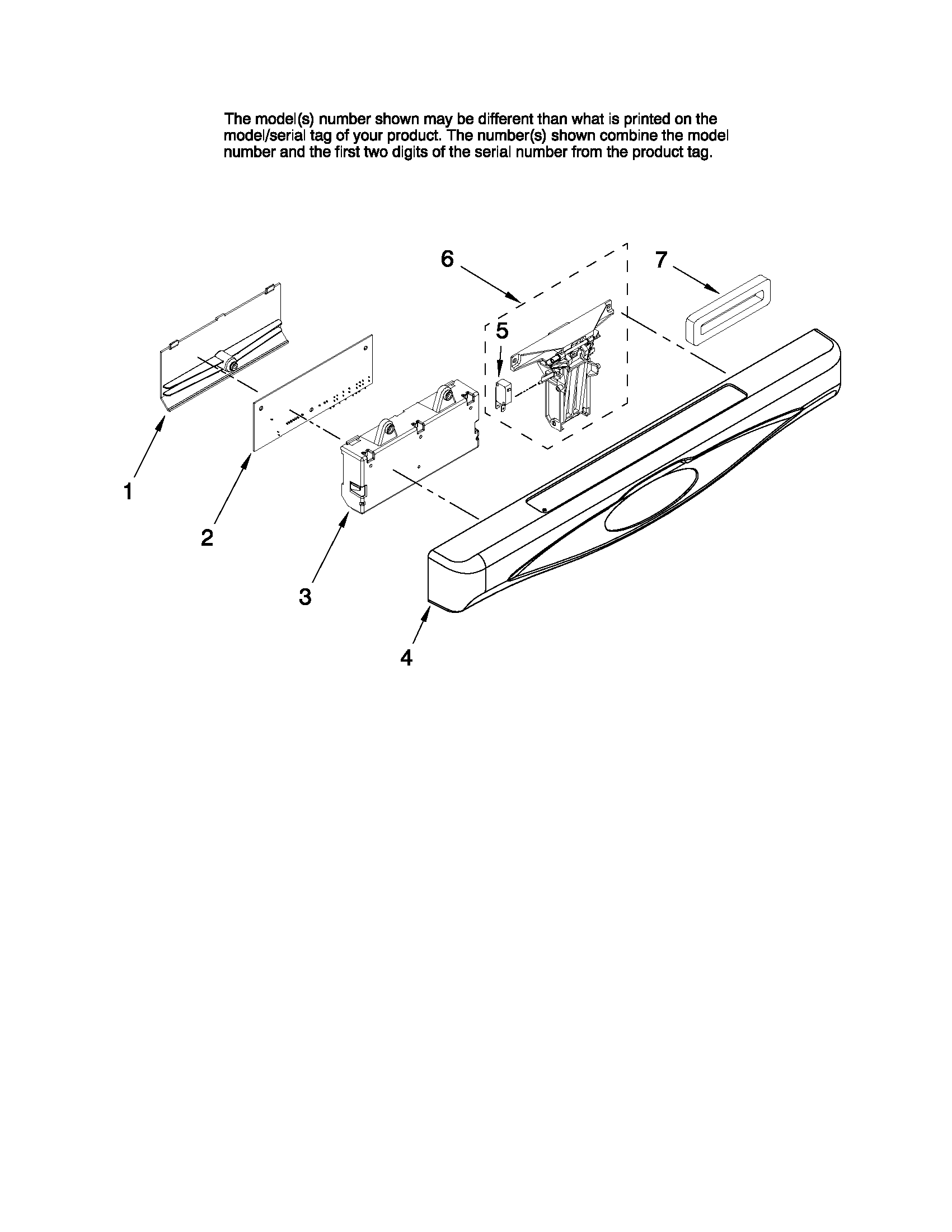 The model(s) number shown may be different than what is printed on the model/serial tag of your product. The number(s) shown combine the model number and the first two digits of the serial number from the product tag.

6
7
5
1
2
3
4