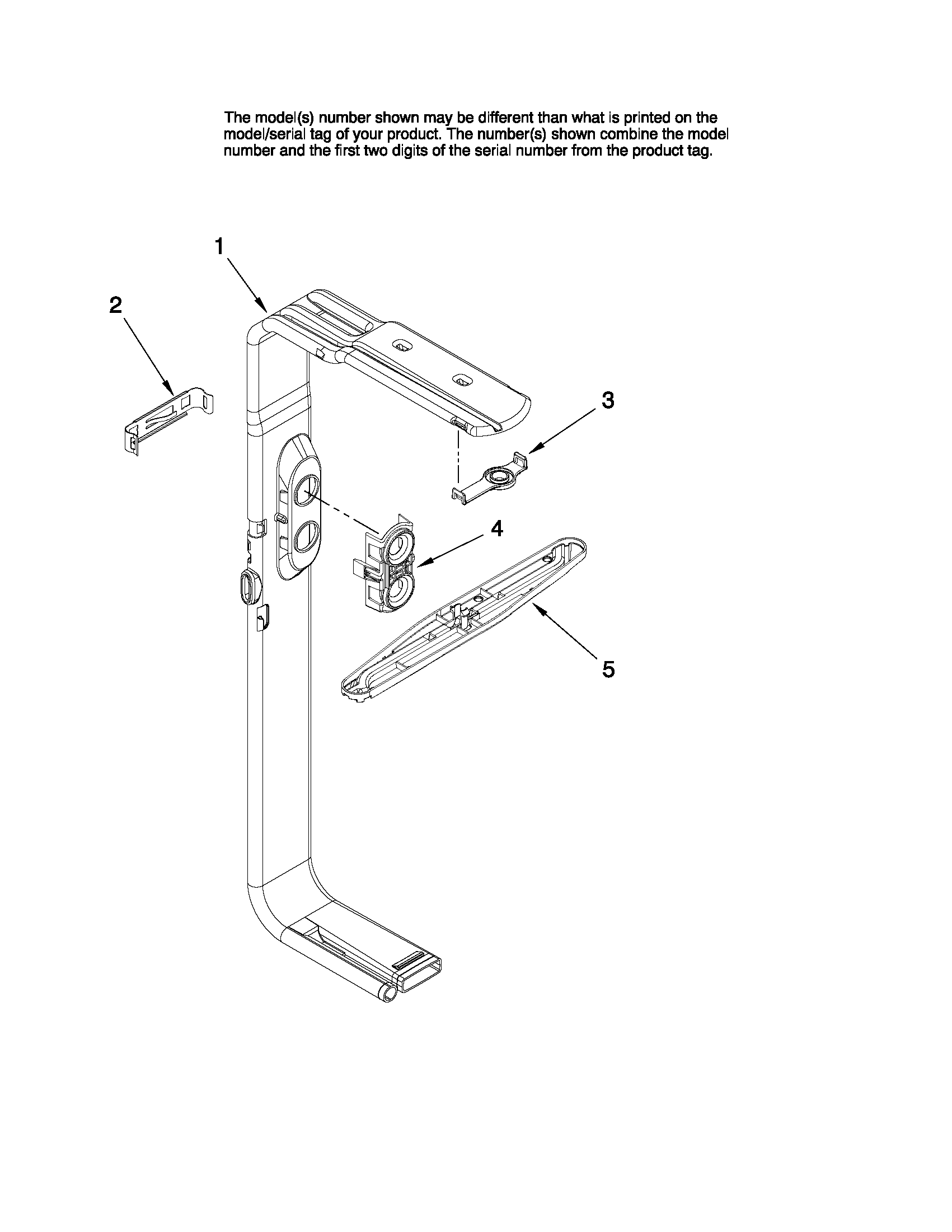 The model(s) number shown may be different than what is printed on the model/serial tag of your product. The number(s) shown combine the model number and the first two digits of the serial number from the product tag.

1

2

3

4

5