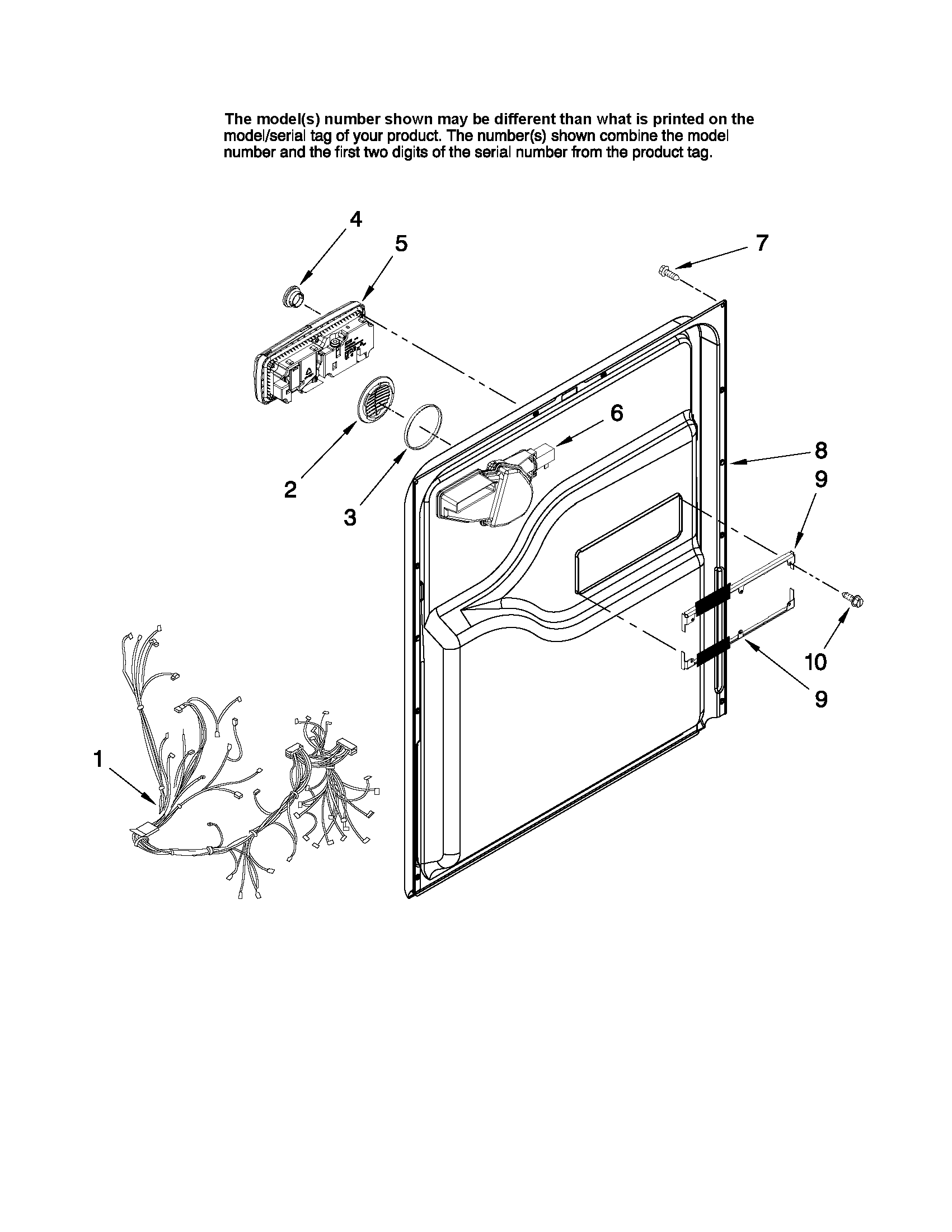 The model(s) number shown may be different than what is printed on the model/serial tag of your product. The number(s) shown combine the model number and the first two digits of the serial number from the product tag.

4
5
7
6
8
9
2
3
10
9
1