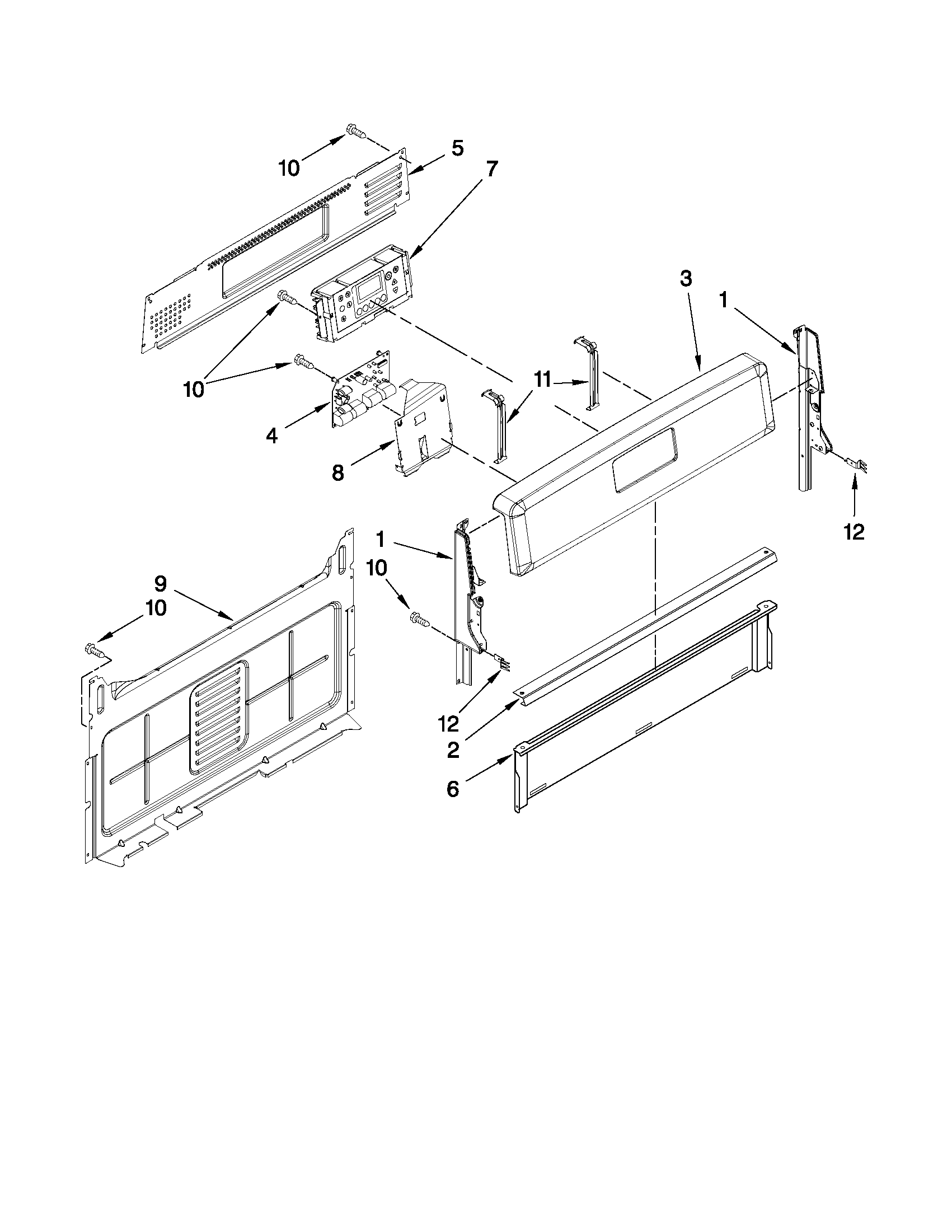 10
5
7
3
1
10
11
4
8
12
1
10
9
10
12
2
6