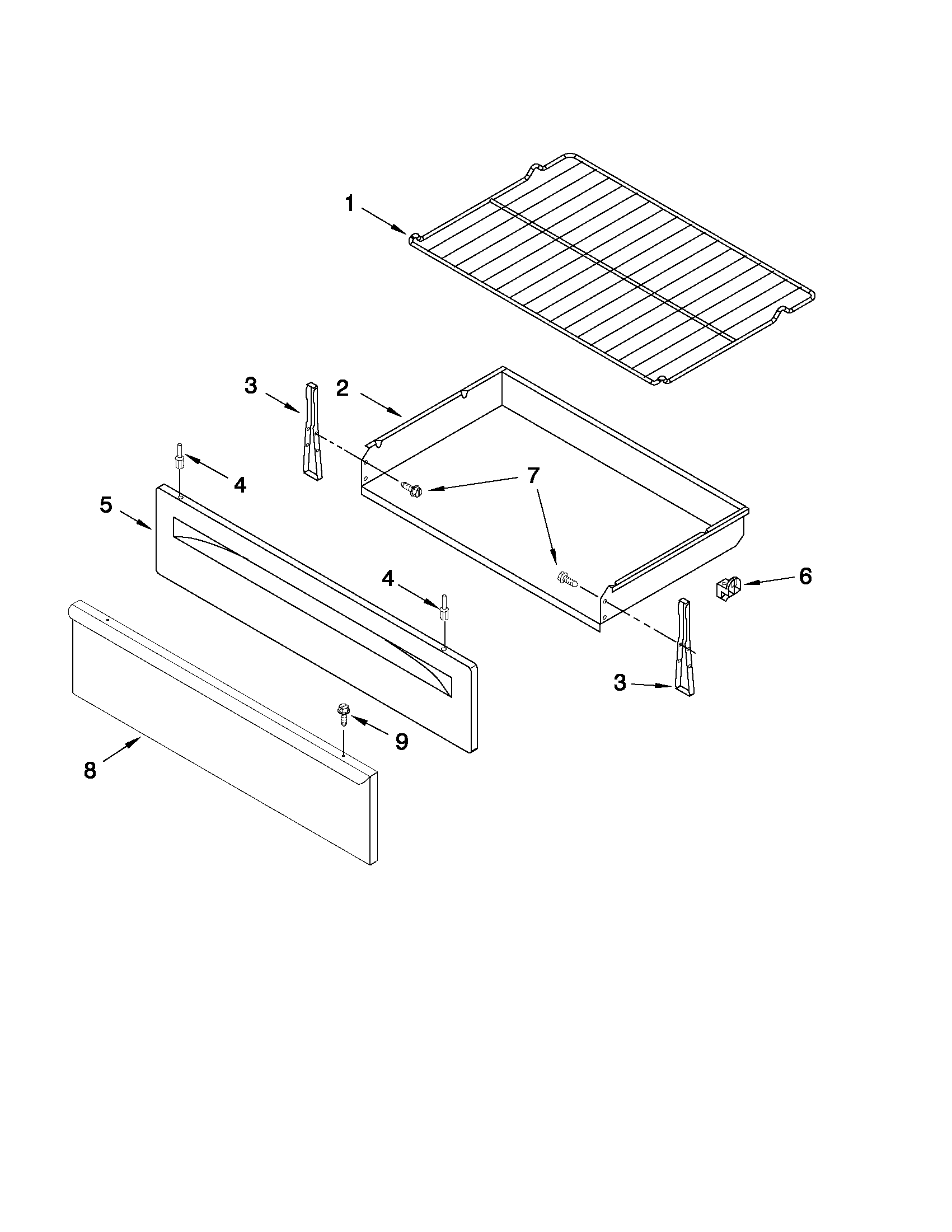 1
3
2
4
7
5
4
6
3
9
8