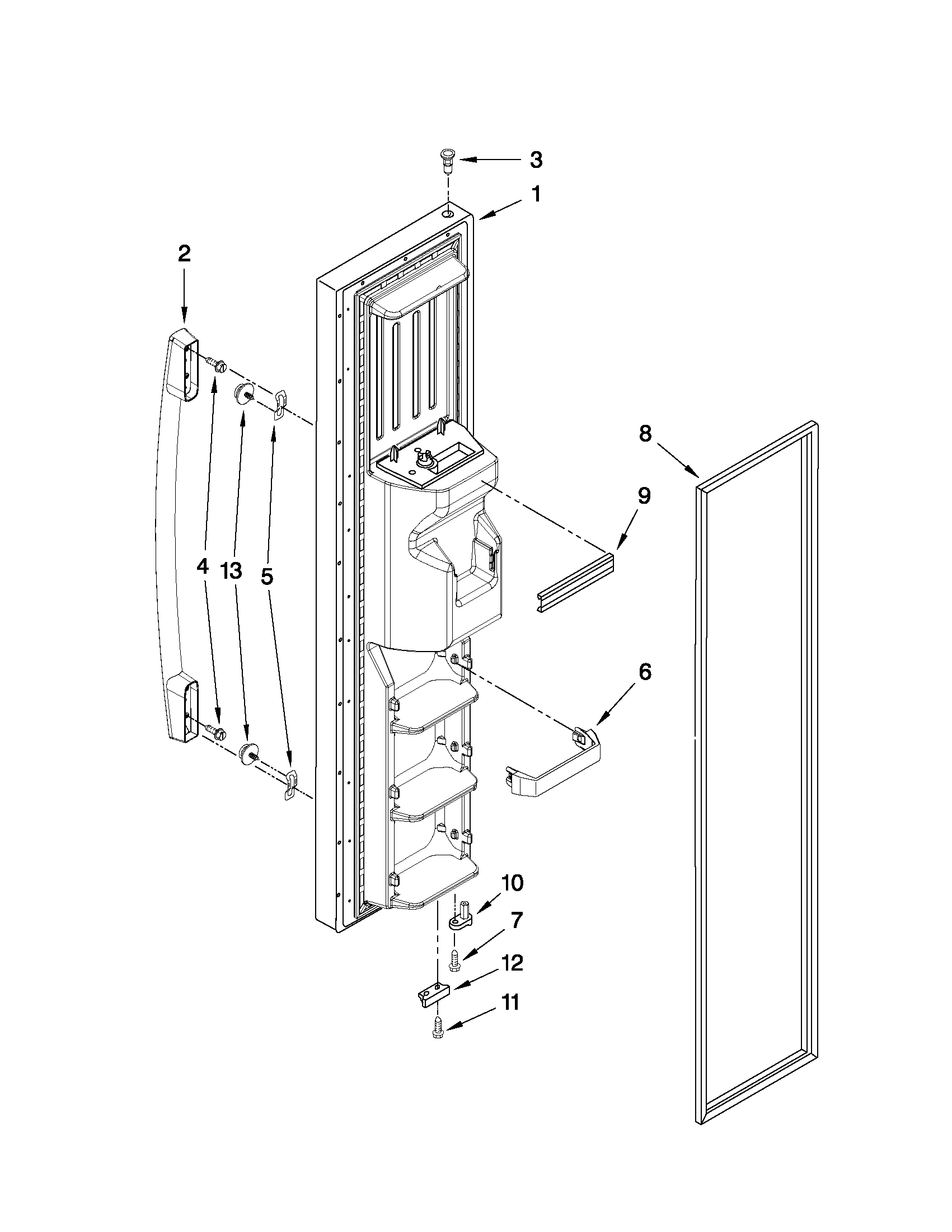 3
1
2
8
9
4 13 5
6
10
7
12
11