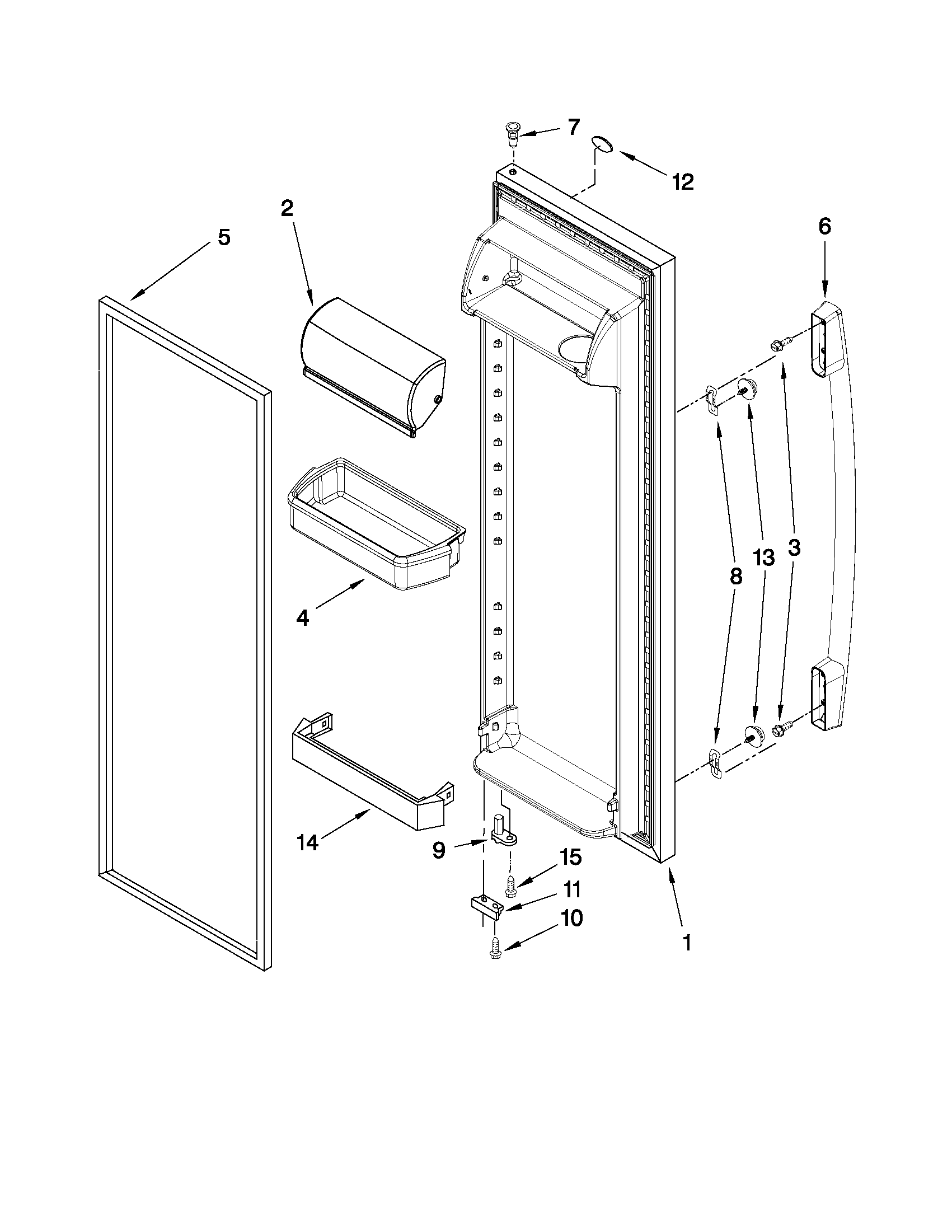 7
12
2
5
6
8
13
3
4
14
9
15
11
10
1