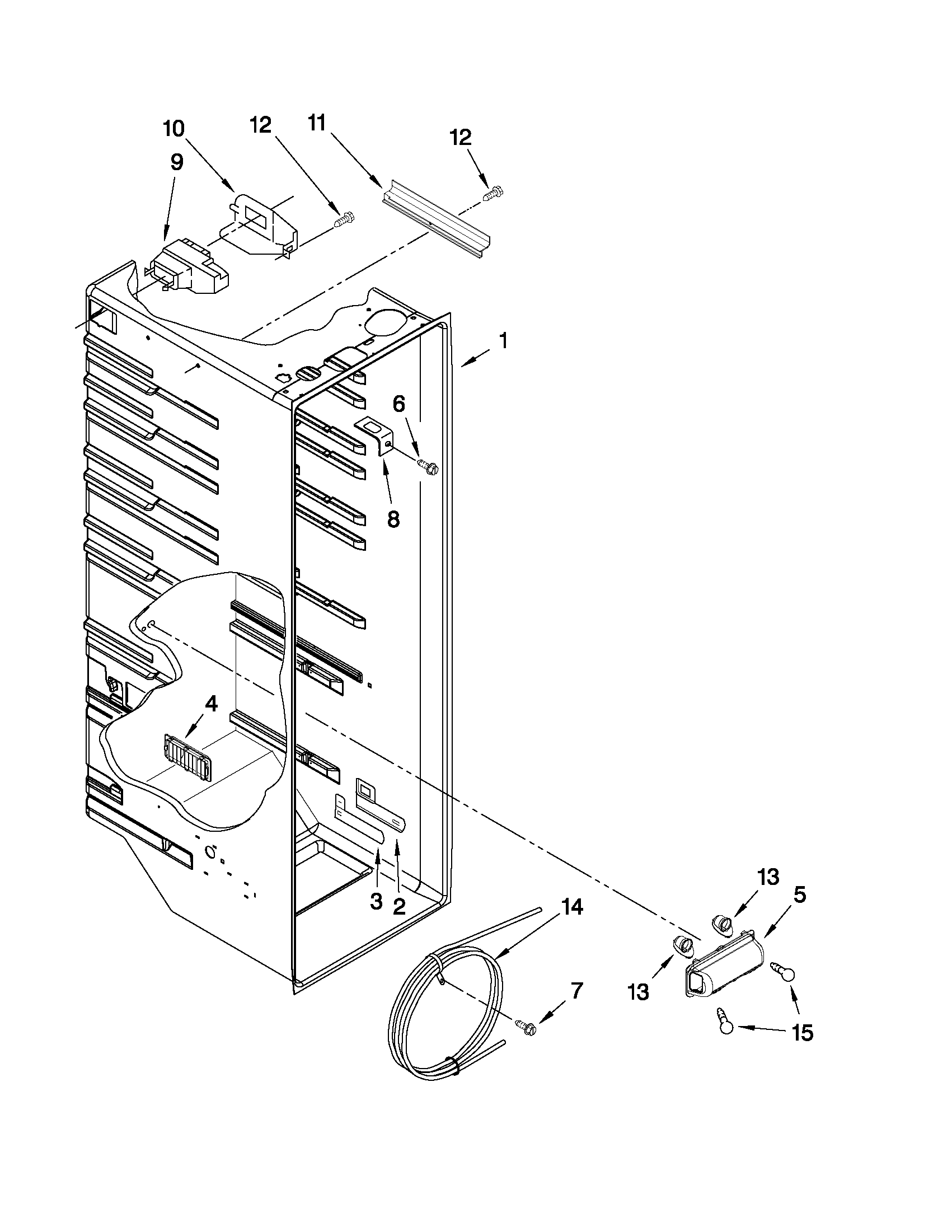 10
12
11
12
9
1
6
8
4
3
2
14
13
5
13
7
15